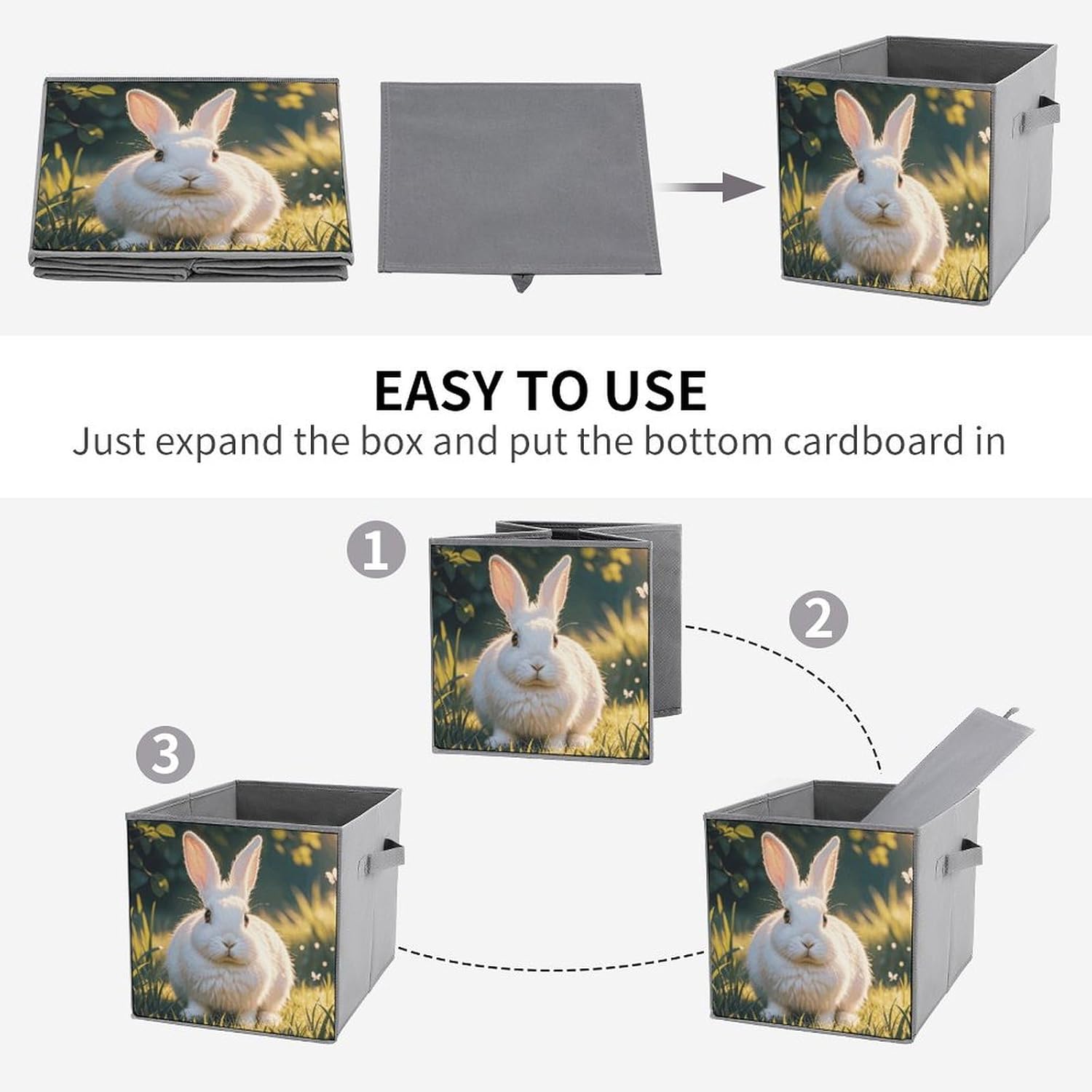 EASY TO USE
Just expand the box and put the bottom cardboard in

1

2

3