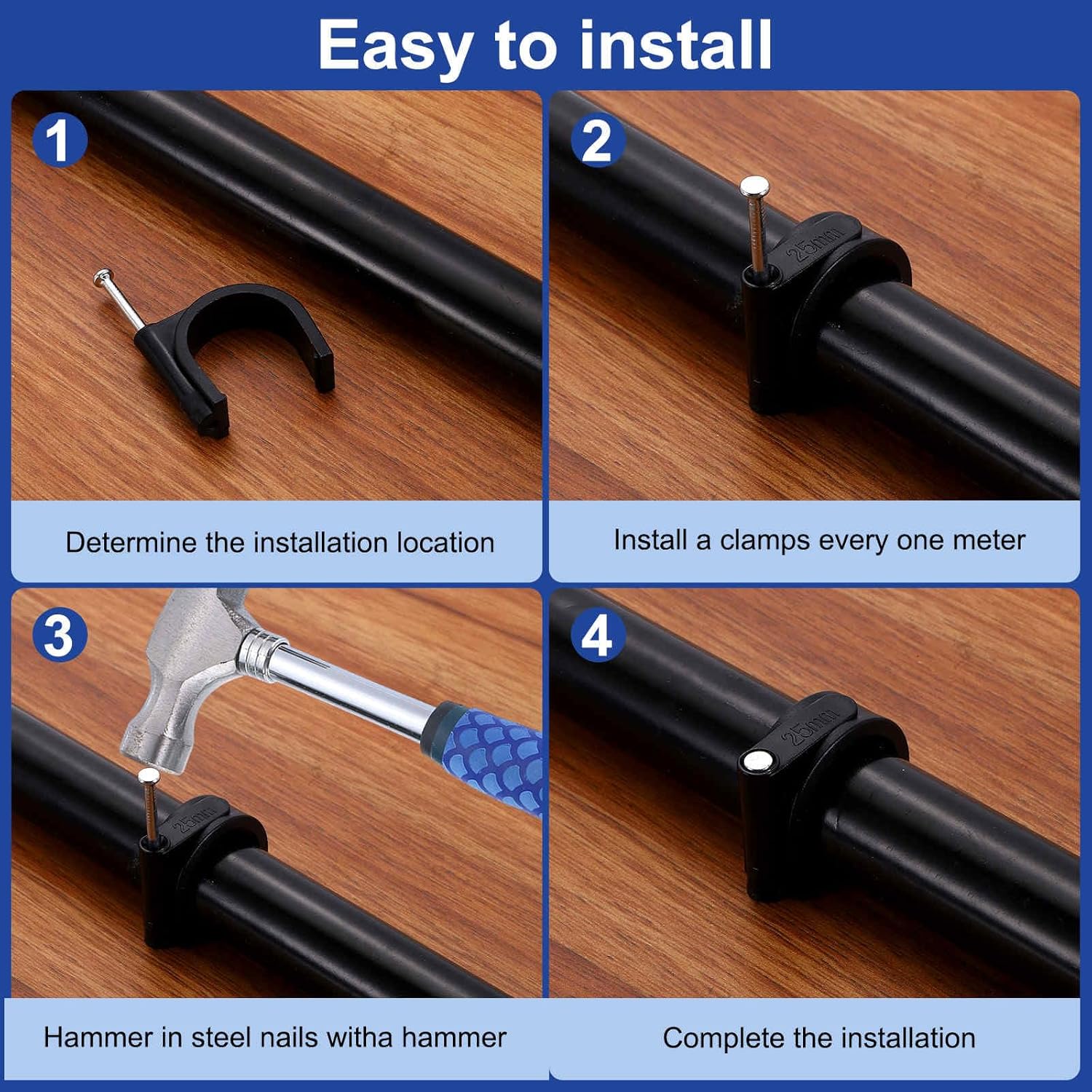 Easy to install

1

Determine the installation location

2

25mm

Install a clamps every one meter

3

25mm

Hammer in steel nails witha hammer

4

25mm

Complete the installation