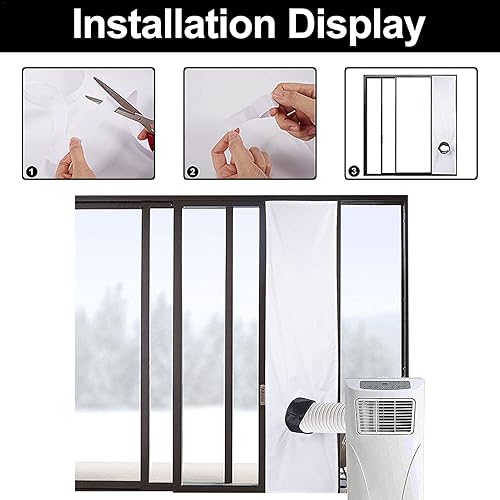 Installation Display

1

2

3