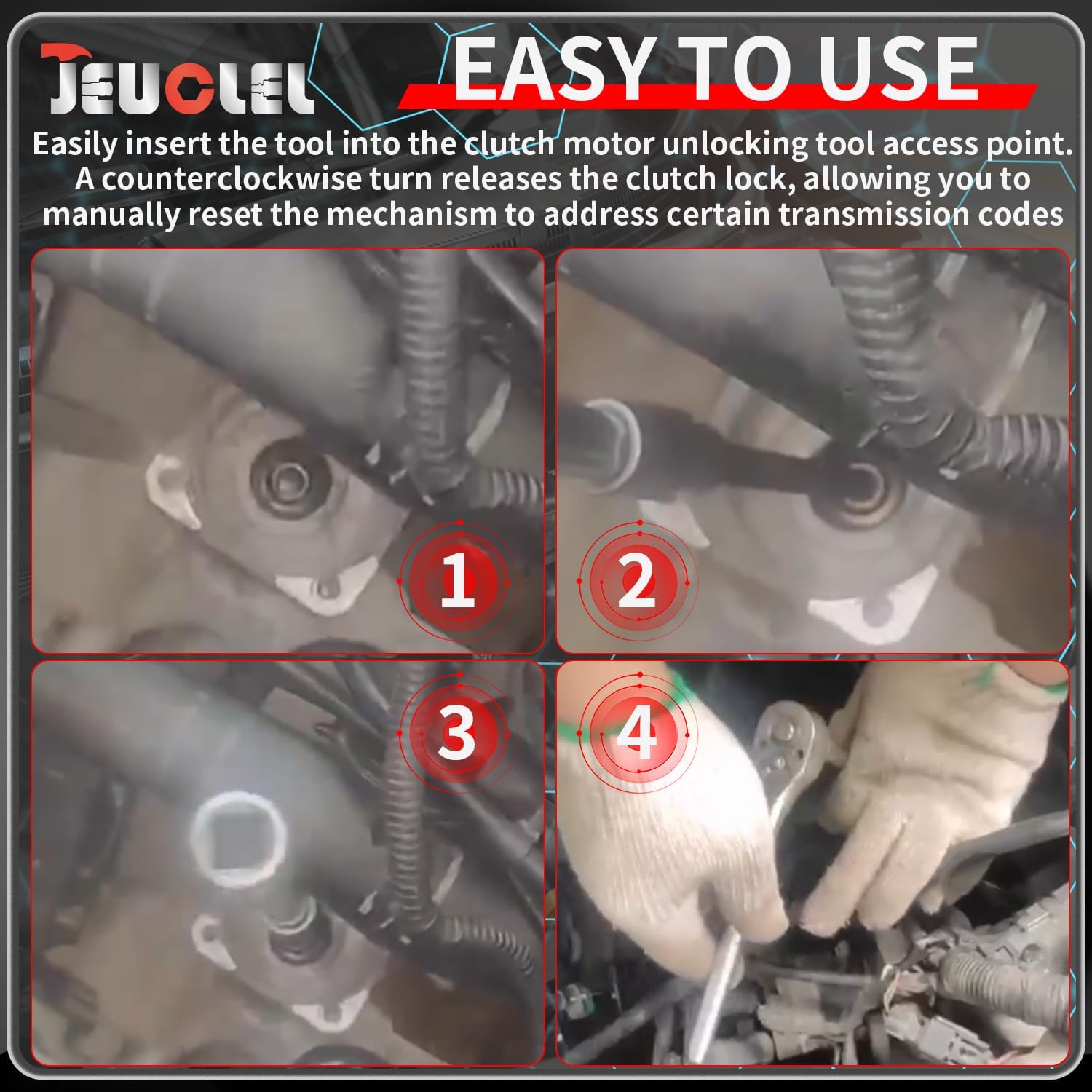 JEUCLEL

EASY TO USE

Easily insert the tool into the clutch motor unlocking tool access point. A counterclockwise turn releases the clutch lock, allowing you to manually reset the mechanism to address certain transmission codes

1

2

3

4