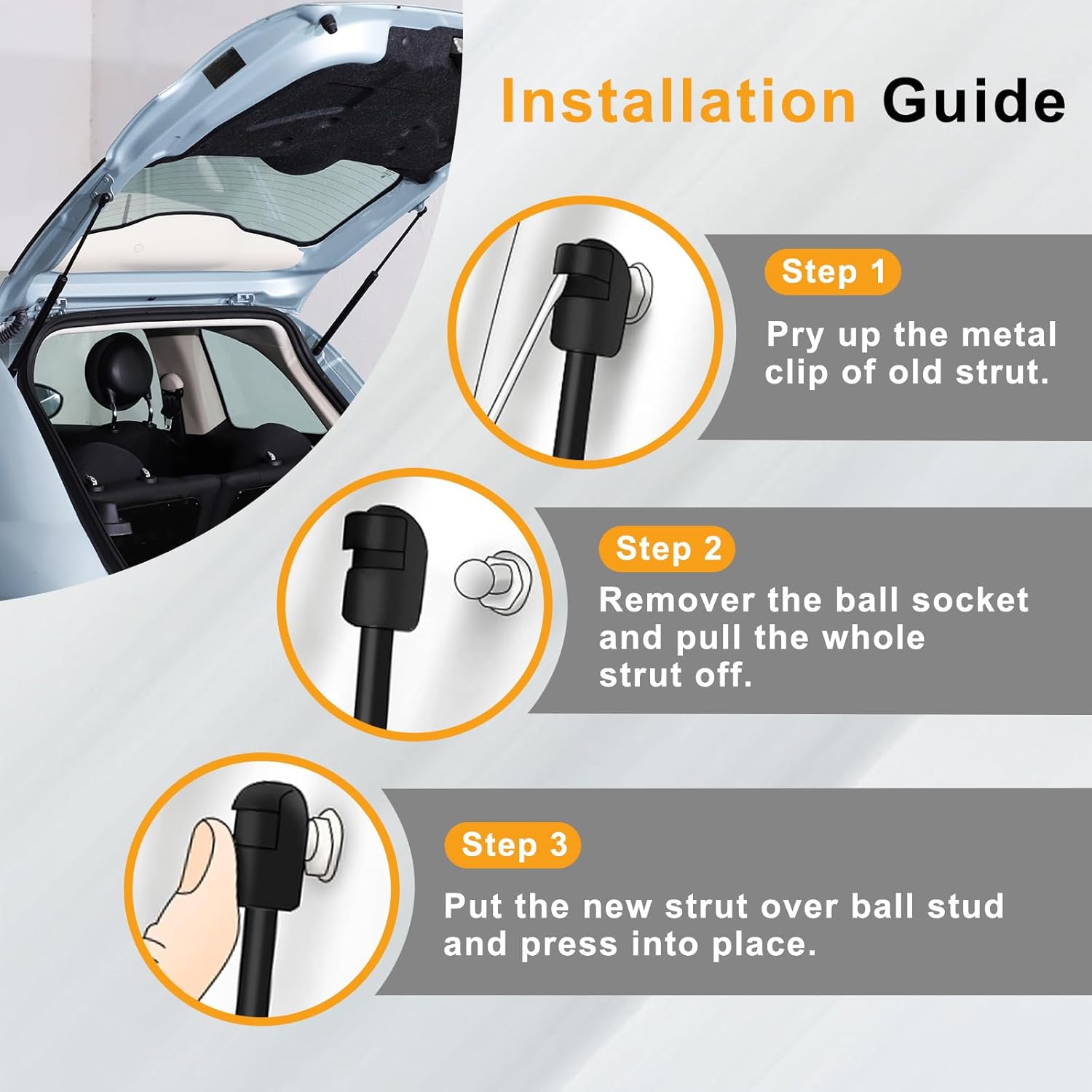 Installation Guide

Step 1

Pry up the metal clip of old strut.

Step 2

Remover the ball socket and pull the whole strut off.

Step 3

Put the new strut over ball stud and press into place.