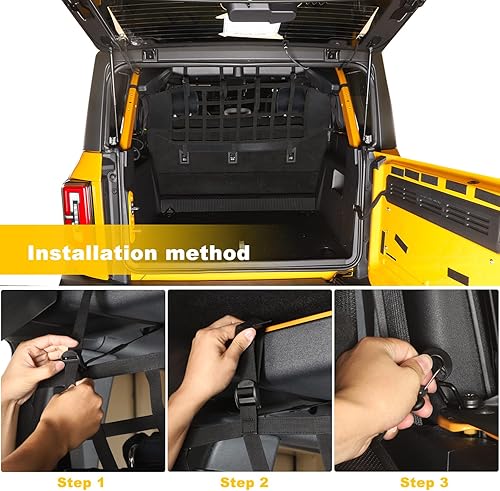 Installation method

Step 1

Step 2

Step 3