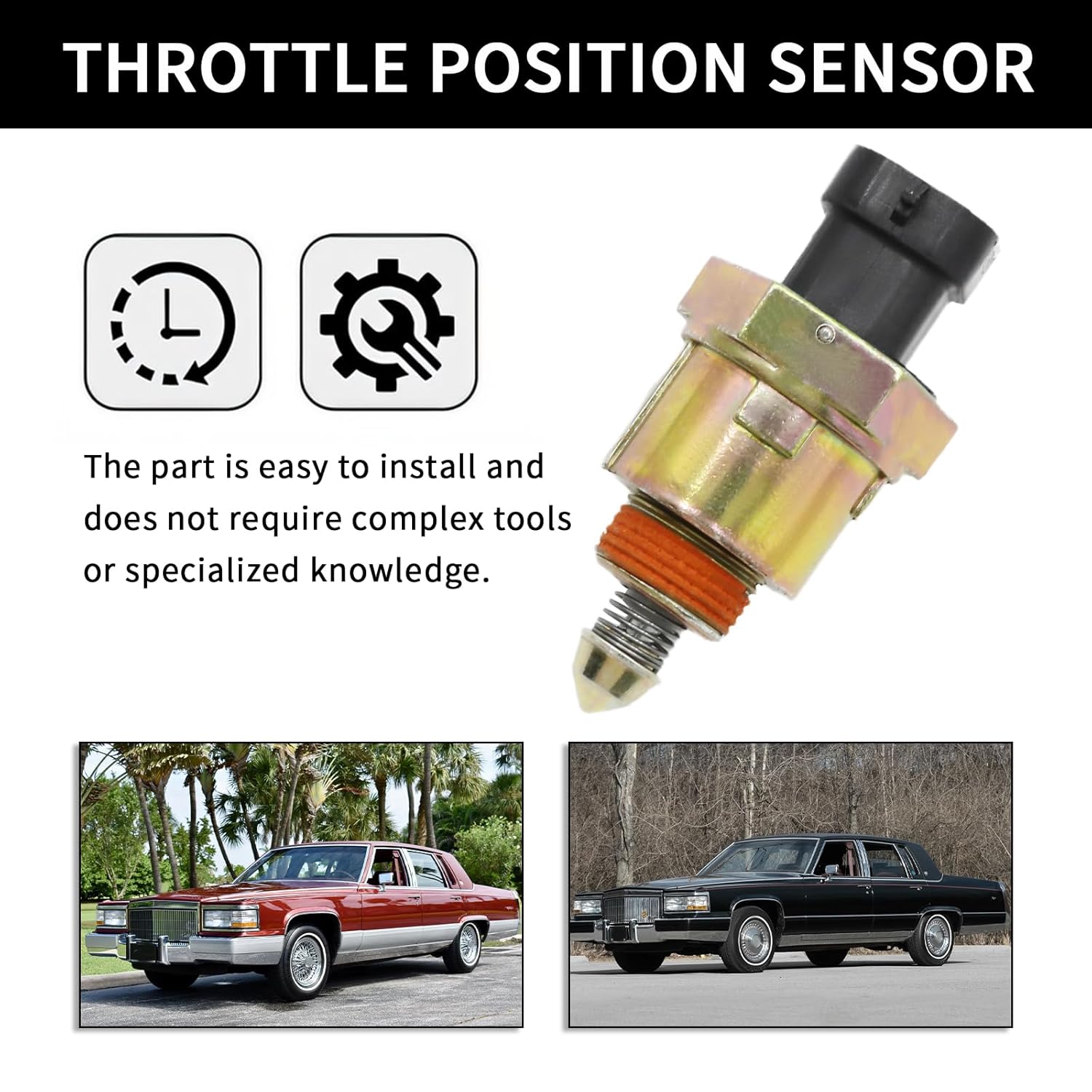 THROTTLE POSITION SENSOR

The part is easy to install and does not require complex tools or specialized knowledge.