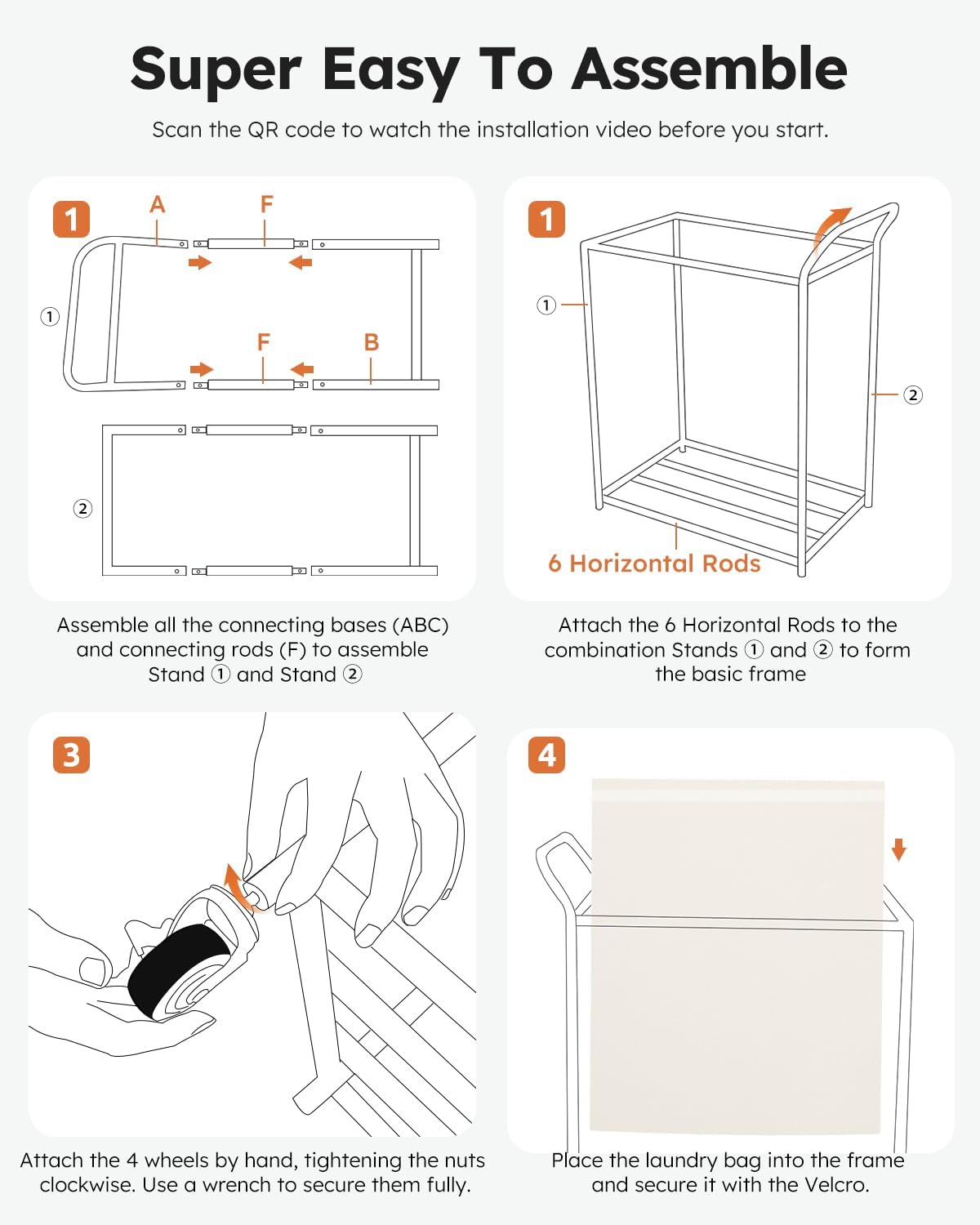 Super Easy To Assemble

Scan the QR code to watch the installation video before you start.

1

A

F

①

F

B

②

Assemble all the connecting bases (ABC) and connecting rods (F) to assemble Stand ① and Stand ②

1

①

②

6 Horizontal Rods

Attach the 6 Horizontal Rods to the combination Stands ① and ② to form the basic frame

3

Attach the 4 wheels by hand, tightening the nuts clockwise. Use a wrench to secure them fully.

4

Place the laundry bag into the frame and secure it with the Velcro.