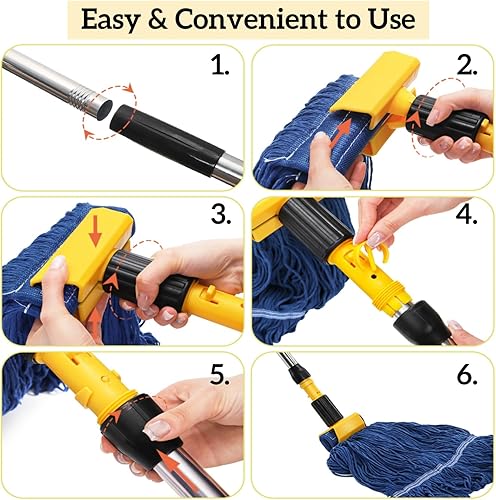 Easy & Convenient to Use

1.

2.

3.

4.

5.

6.