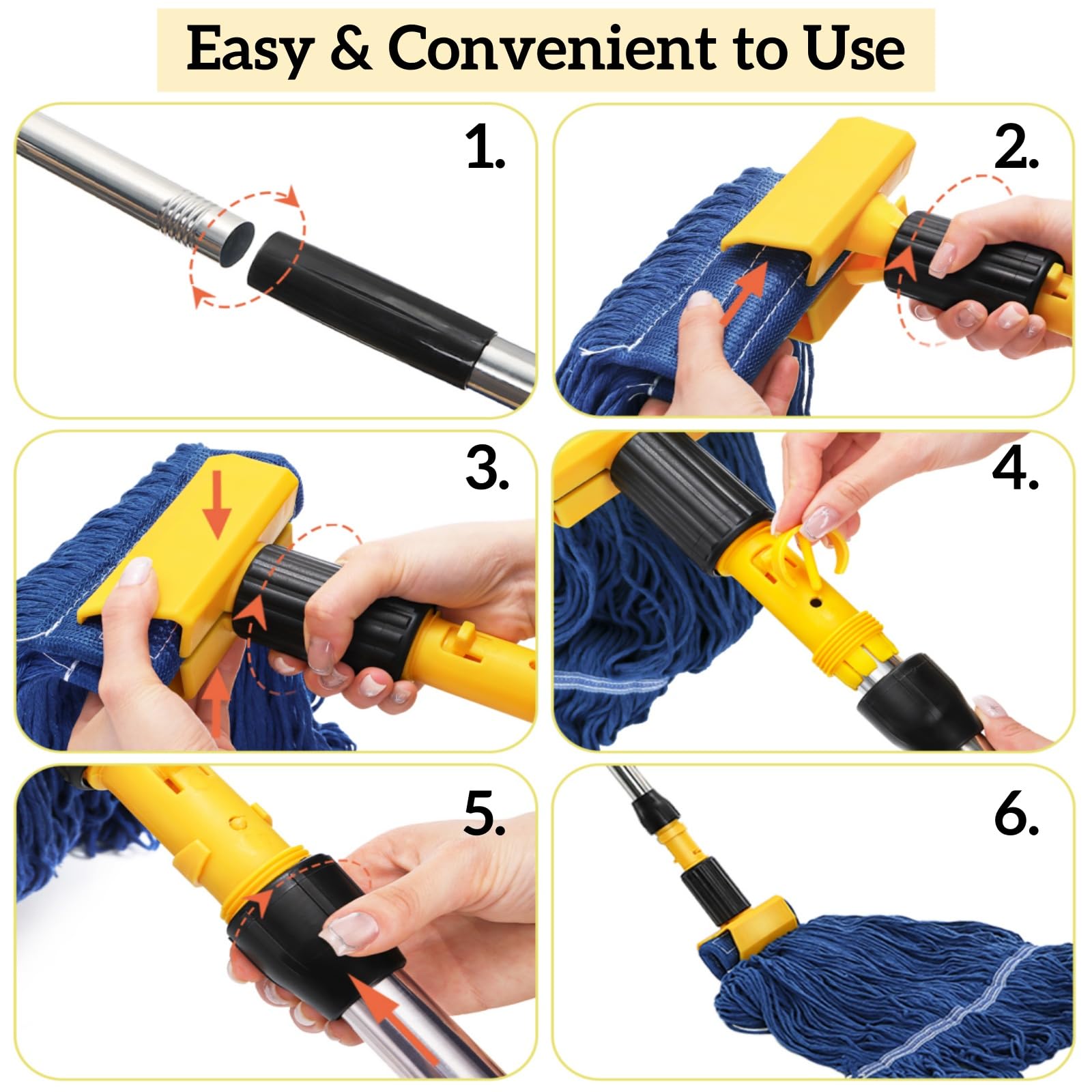 Easy & Convenient to Use

1.

2.

3.

4.

5.

6.