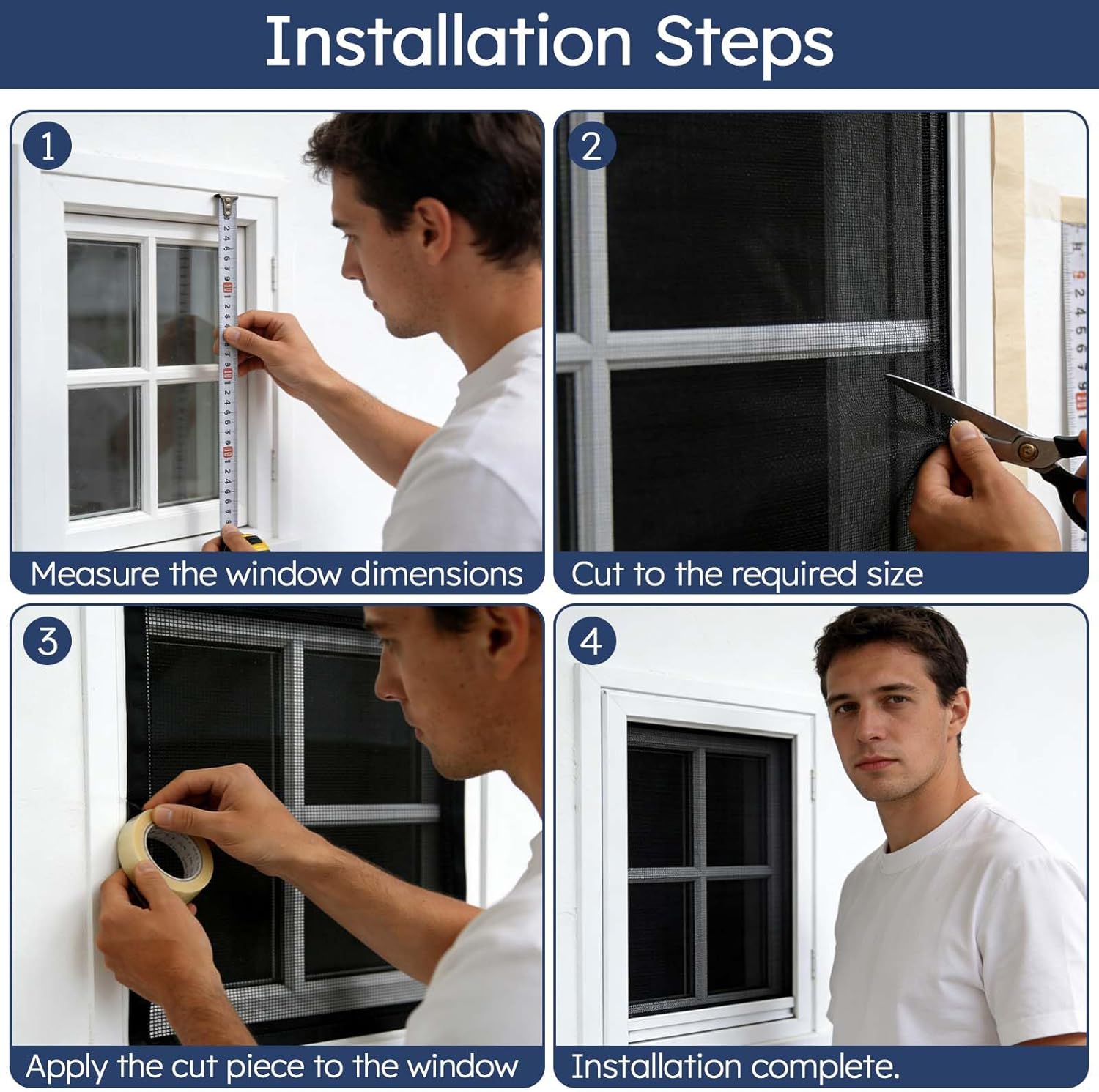 Installation Steps

1

Measure the window dimensions

2

Cut to the required size

3

Apply the cut piece to the window

4

Installation complete.