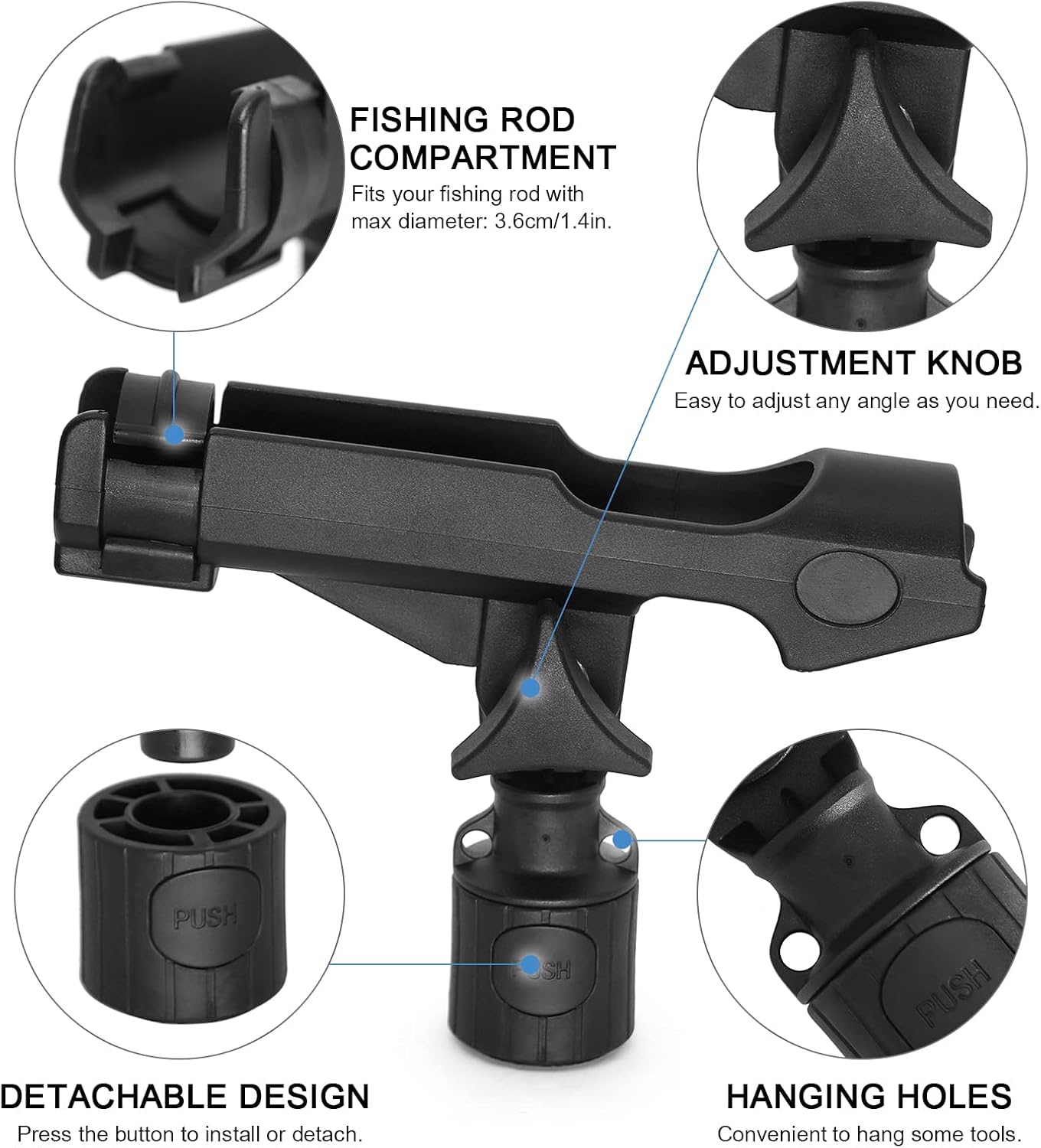 FISHING ROD COMPARTMENT
Fits your fishing rod with max diameter: 3.6cm/1.4in.

ADJUSTMENT KNOB
Easy to adjust any angle as you need.

PUSH

PUSH

PUSH

DETACHABLE DESIGN
Press the button to install or detach.

HANGING HOLES
Convenient to hang some tools.