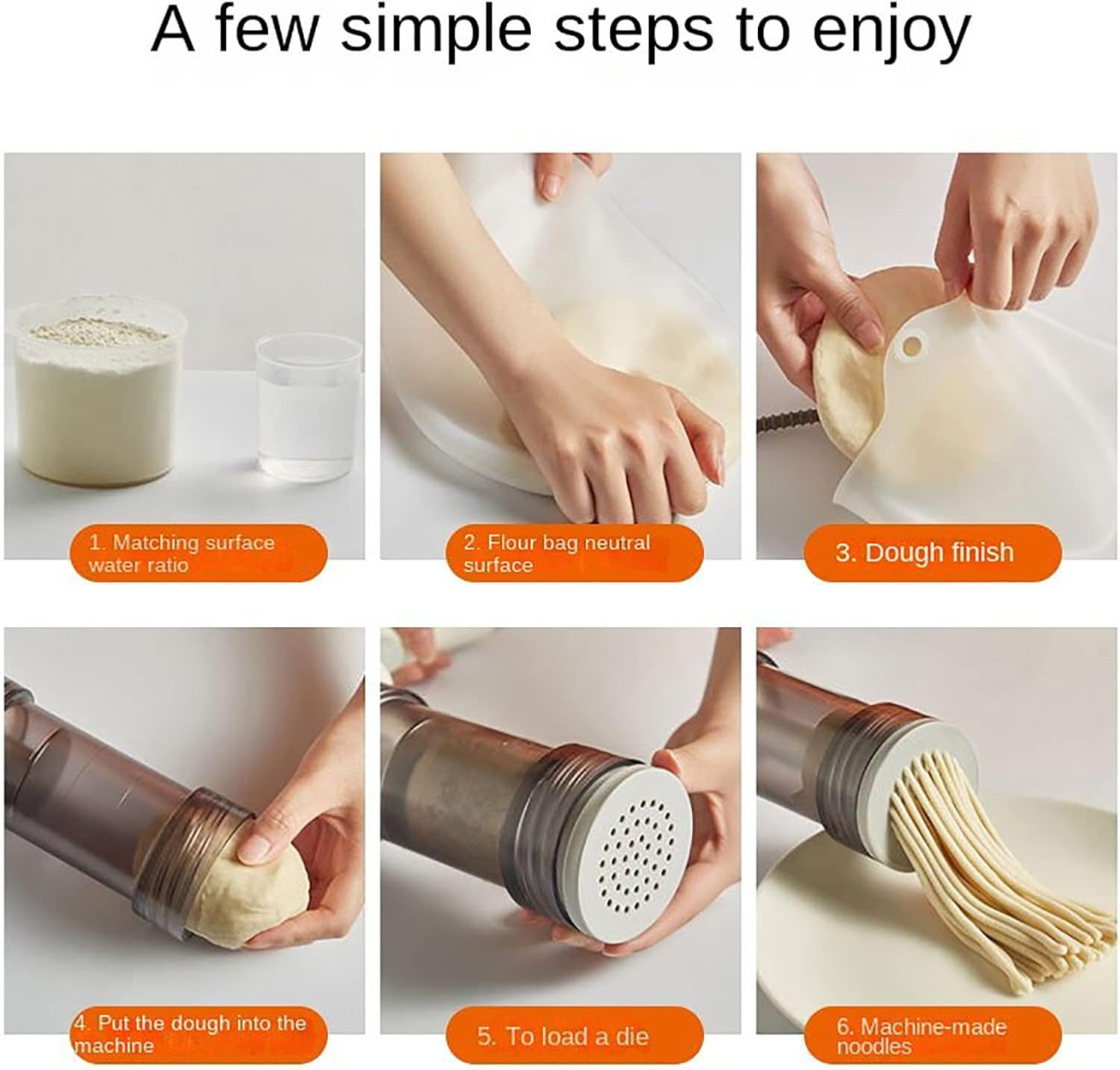 A few simple steps to enjoy

1. Matching surface water ratio

2. Flour bag neutral surface

3. Dough finish

4. Put the dough into the machine

5. To load a die

6. Machine-made noodles