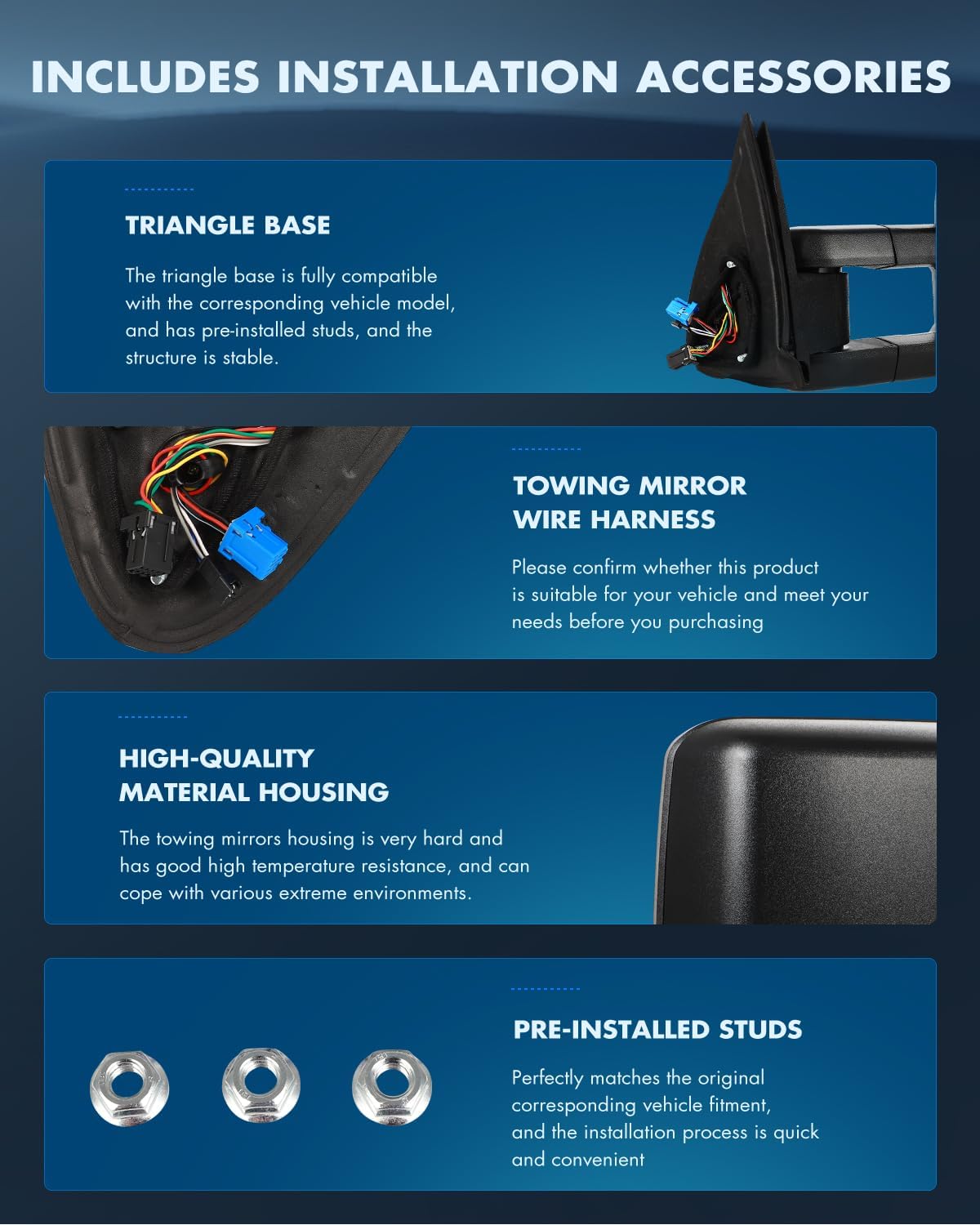 INCLUDES INSTALLATION ACCESSORIES

TRIANGLE BASE

The triangle base is fully compatible with the corresponding vehicle model, and has pre-installed studs, and the structure is stable.

TOWING MIRROR WIRE HARNESS

Please confirm whether this product is suitable for your vehicle and meet your needs before you purchasing

HIGH-QUALITY MATERIAL HOUSING

The towing mirrors housing is very hard and has good high temperature resistance, and can cope with various extreme environments.

PRE-INSTALLED STUDS

Perfectly matches the original corresponding vehicle fitment, and the installation process is quick and convenient