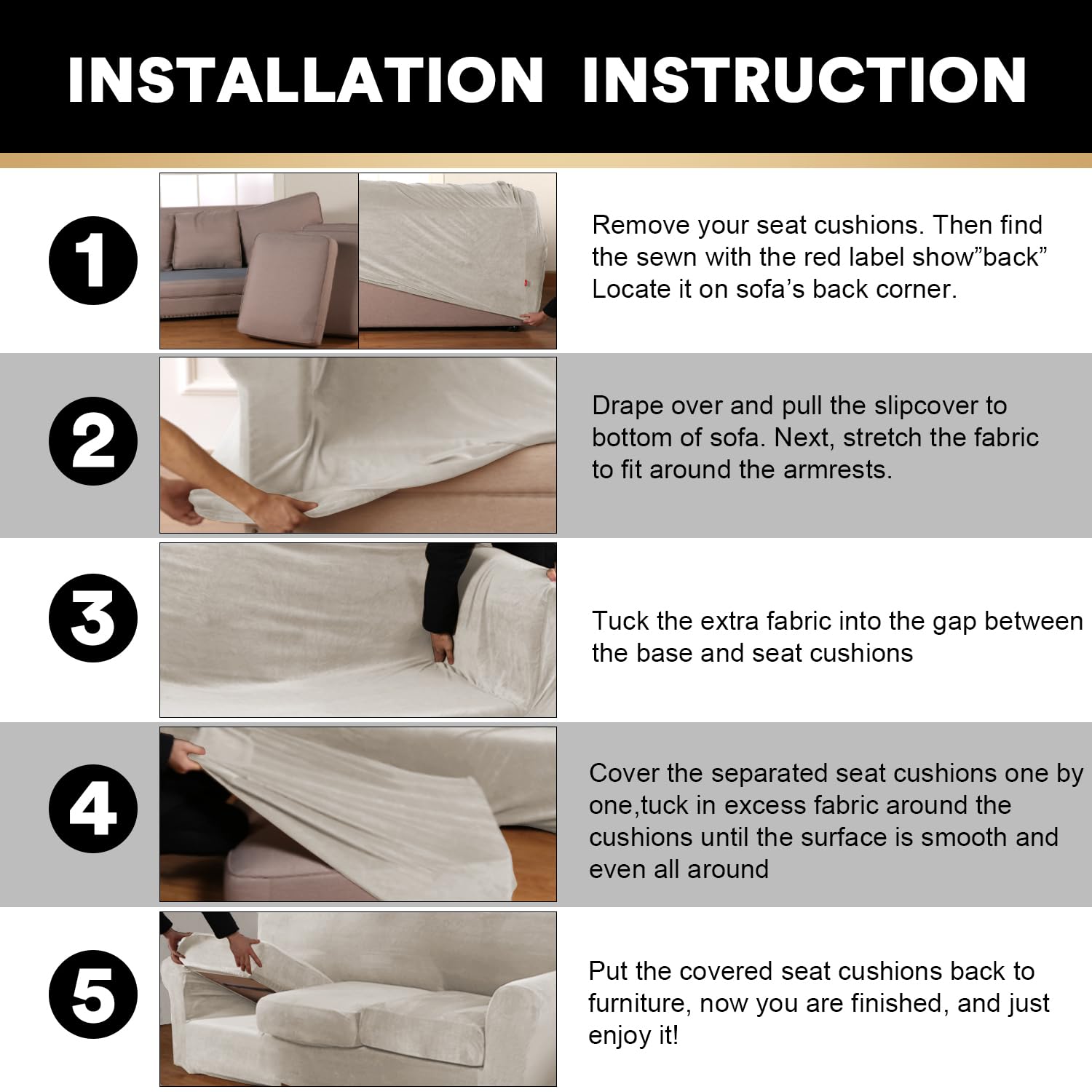 INSTALLATION INSTRUCTION

1

Remove your seat cushions. Then find the sewn with the red label show"back" Locate it on sofa's back corner.

2

Drape over and pull the slipcover to bottom of sofa. Next, stretch the fabric to fit around the armrests.

3

Tuck the extra fabric into the gap between the base and seat cushions

4

Cover the separated seat cushions one by one,tuck in excess fabric around the cushions until the surface is smooth and even all around

5

Put the covered seat cushions back to furniture, now you are finished, and just enjoy it!