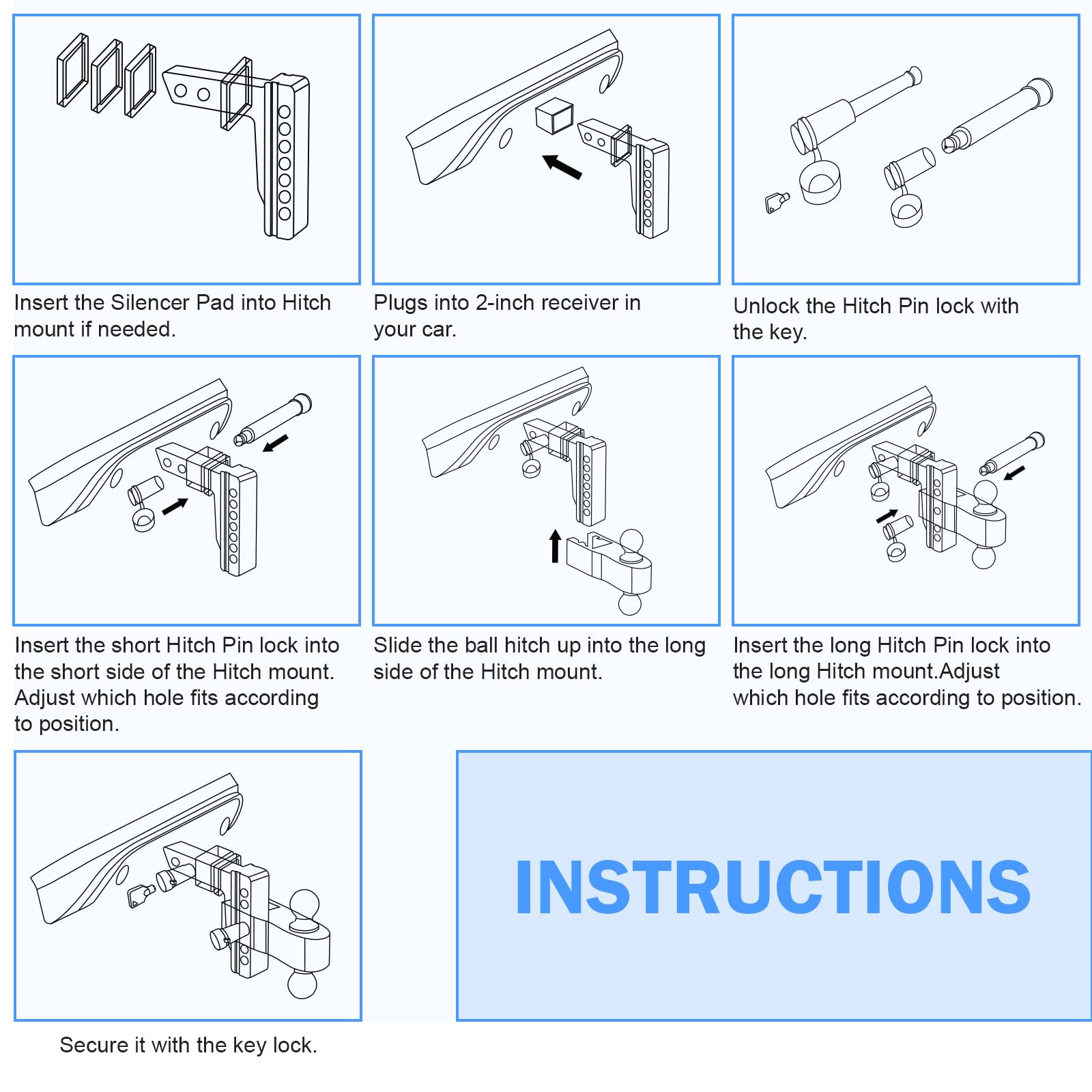 Insert the Silencer Pad into Hitch mount if needed.

Plugs into 2-inch receiver in your car.

Unlock the Hitch Pin lock with the key.

Insert the short Hitch Pin lock into the short side of the Hitch mount. Adjust which hole fits according to position.

Slide the ball hitch up into the long side of the Hitch mount.

Insert the long Hitch Pin lock into the long Hitch mount.Adjust which hole fits according to position.

Secure it with the key lock.

INSTRUCTIONS