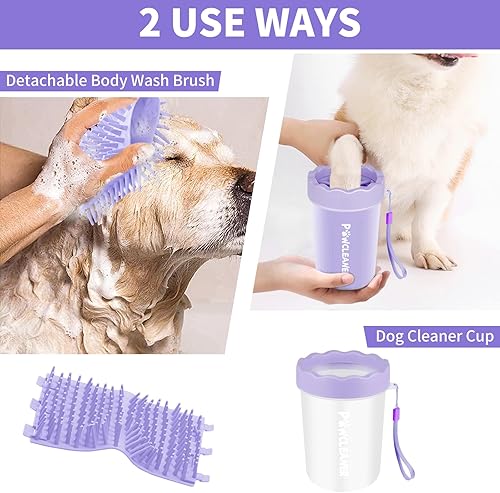 2 USE WAYS

Detachable Body Wash Brush

PAWCLEANER

Dog Cleaner Cup

PAWCLEANER