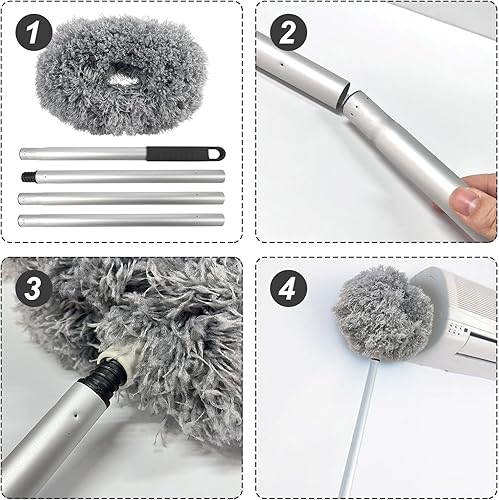 1

2

3

4