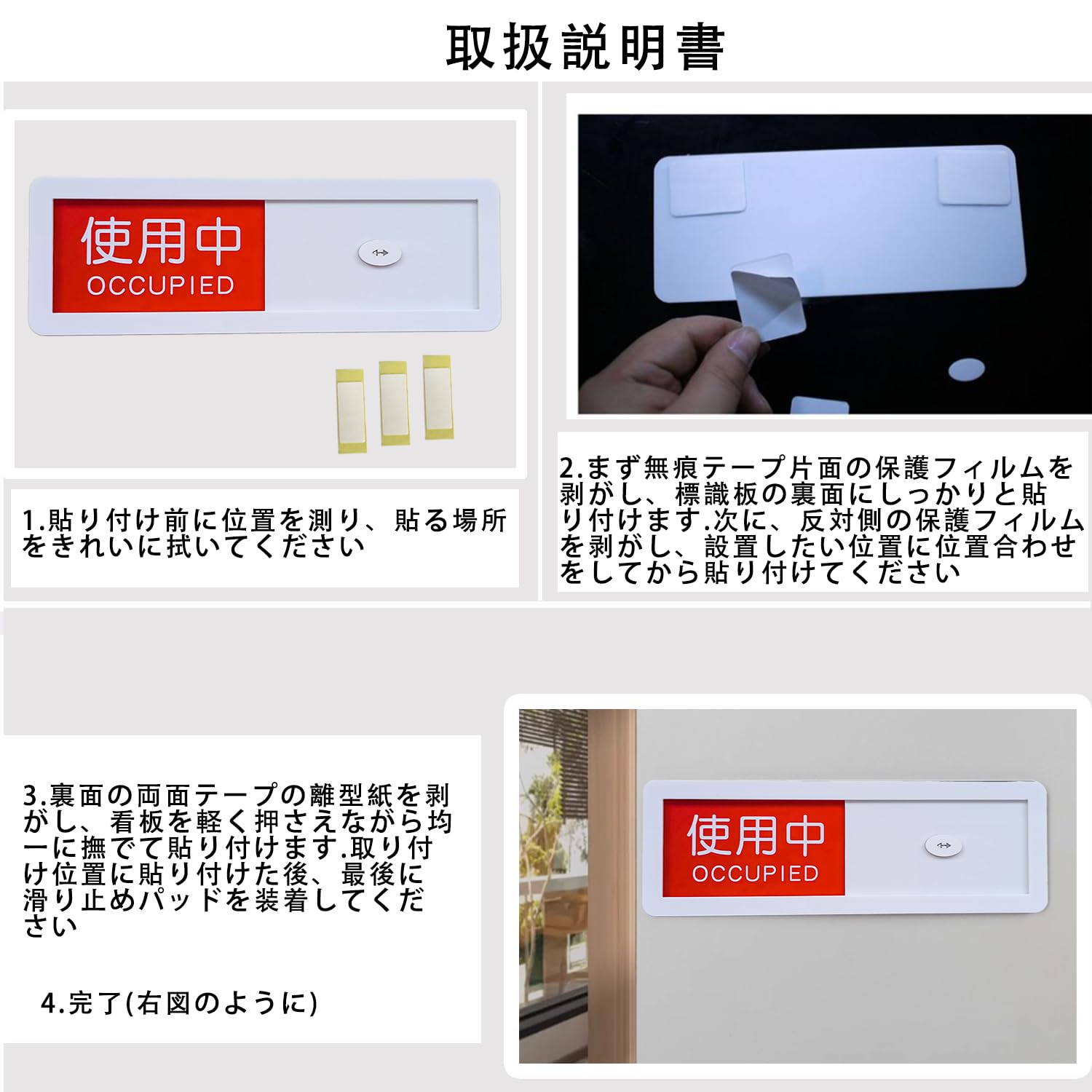 取扱説明書

使用中
OCCUPIED

1.貼り付け前に位置を測り、貼る場所をきれいに拭いてください

2.まず無痕テープ片面の保護フィルムを剥がし、標識板の裏面にしっかりと貼り付けます.次に、反対側の保護フィルムを剥がし、設置したい位置に位置合わせをしてから貼り付けてください

3.裏面の両面テープの離型紙を剥がし、看板を軽く押さえながら均一に撫でて貼り付けます.取り付け位置に貼り付けた後、最後に滑り止めパッドを装着してください

4.完了(右図のように)

使用中
OCCUPIED