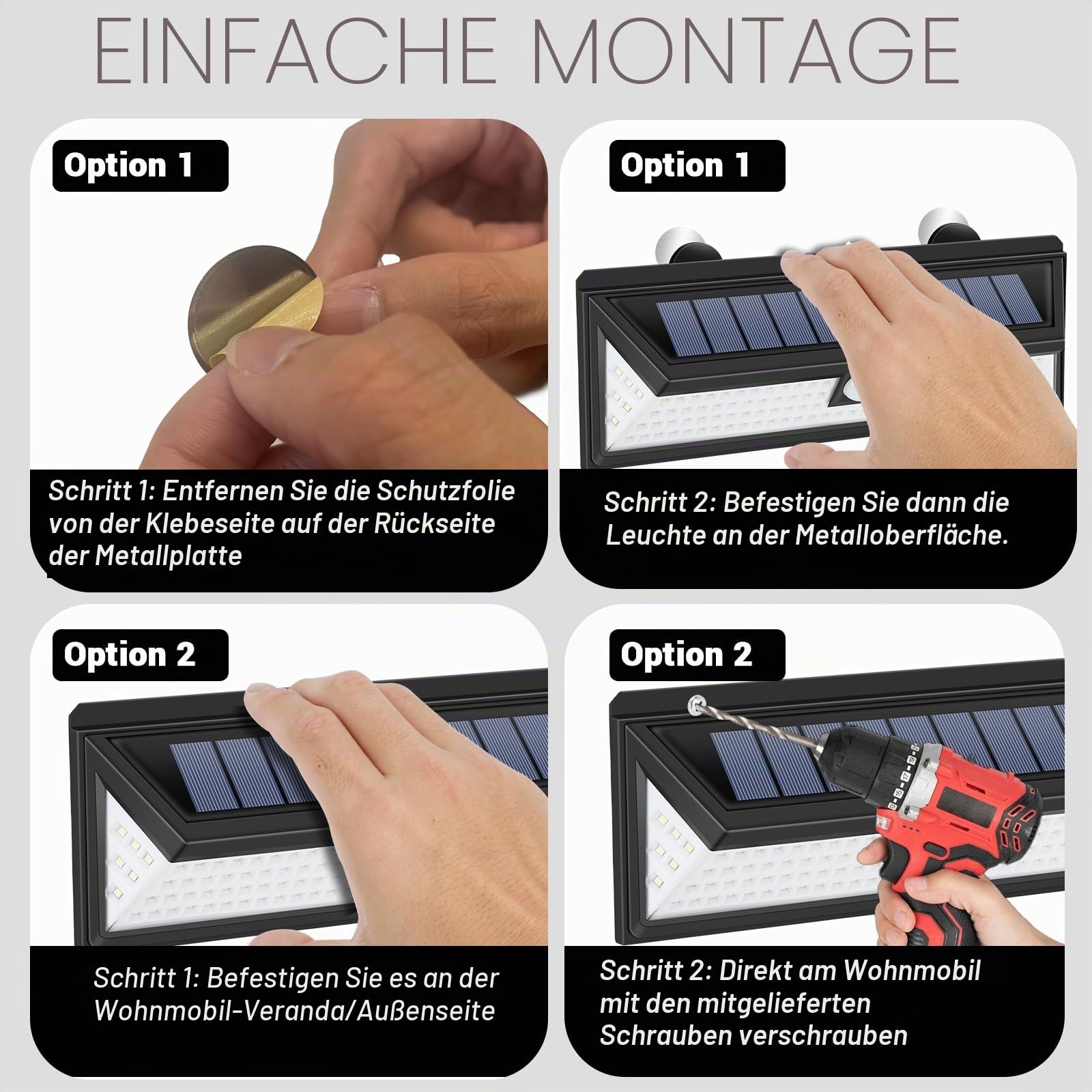 EINFACHE MONTAGE

Option 1

Schritt 1: Entfernen Sie die Schutzfolie von der Klebeseite auf der Rückseite der Metallplatte

Option 1

Schritt 2: Befestigen Sie dann die Leuchte an der Metalloberfläche.

Option 2

Schritt 1: Befestigen Sie es an der Wohnmobil-Veranda/Außenseite

Option 2

Schritt 2: Direkt am Wohnmobil mit den mitgelieferten Schrauben verschrauben