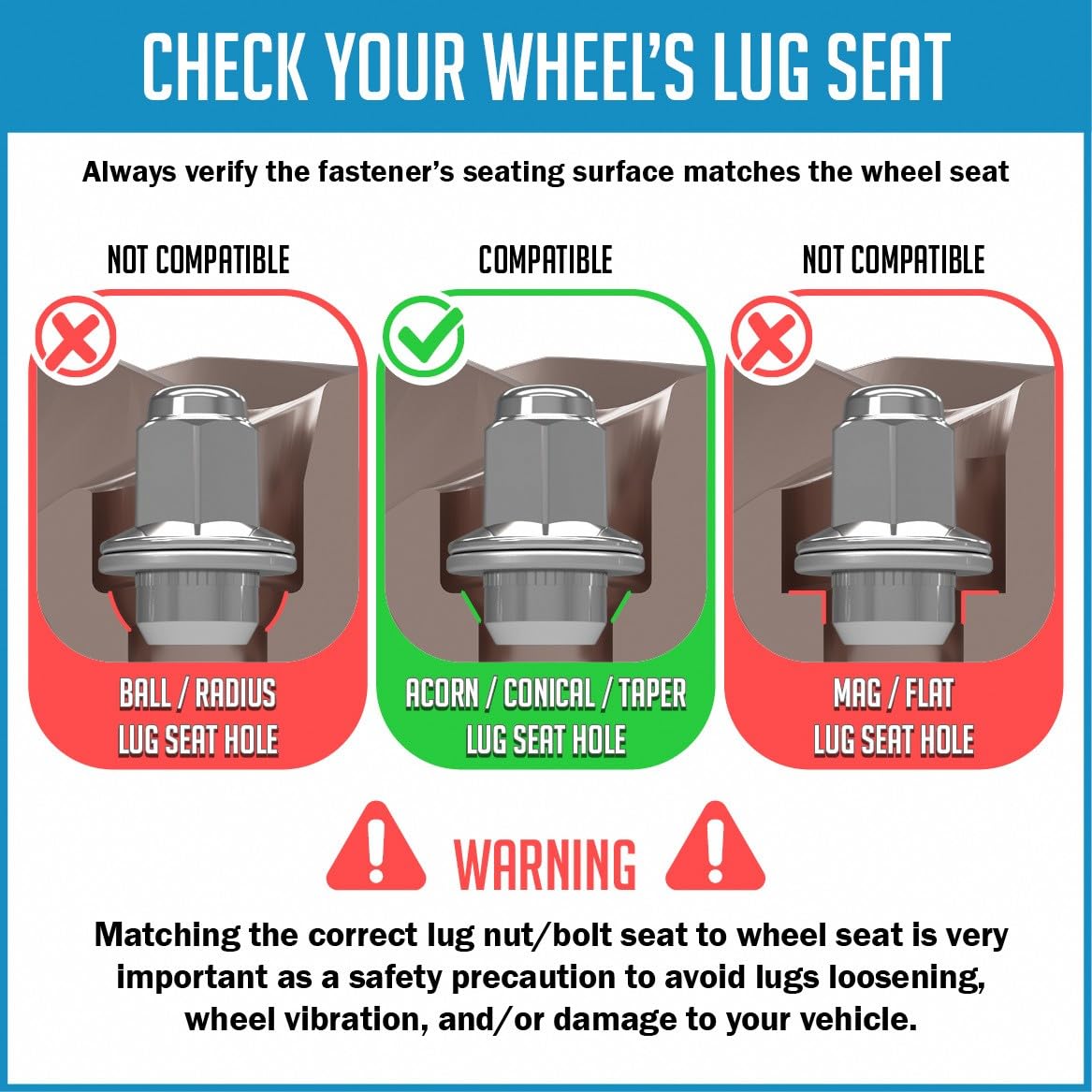 CHECK YOUR WHEEL'S LUG SEAT

Always verify the fastener's seating surface matches the wheel seat

NOT COMPATIBLE

BALL / RADIUS LUG SEAT HOLE

COMPATIBLE

ACORN / CONICAL / TAPER LUG SEAT HOLE

NOT COMPATIBLE

MAG / FLAT LUG SEAT HOLE

WARNING

Matching the correct lug nut/bolt seat to wheel seat is very important as a safety precaution to avoid lugs loosening, wheel vibration, and/or damage to your vehicle.