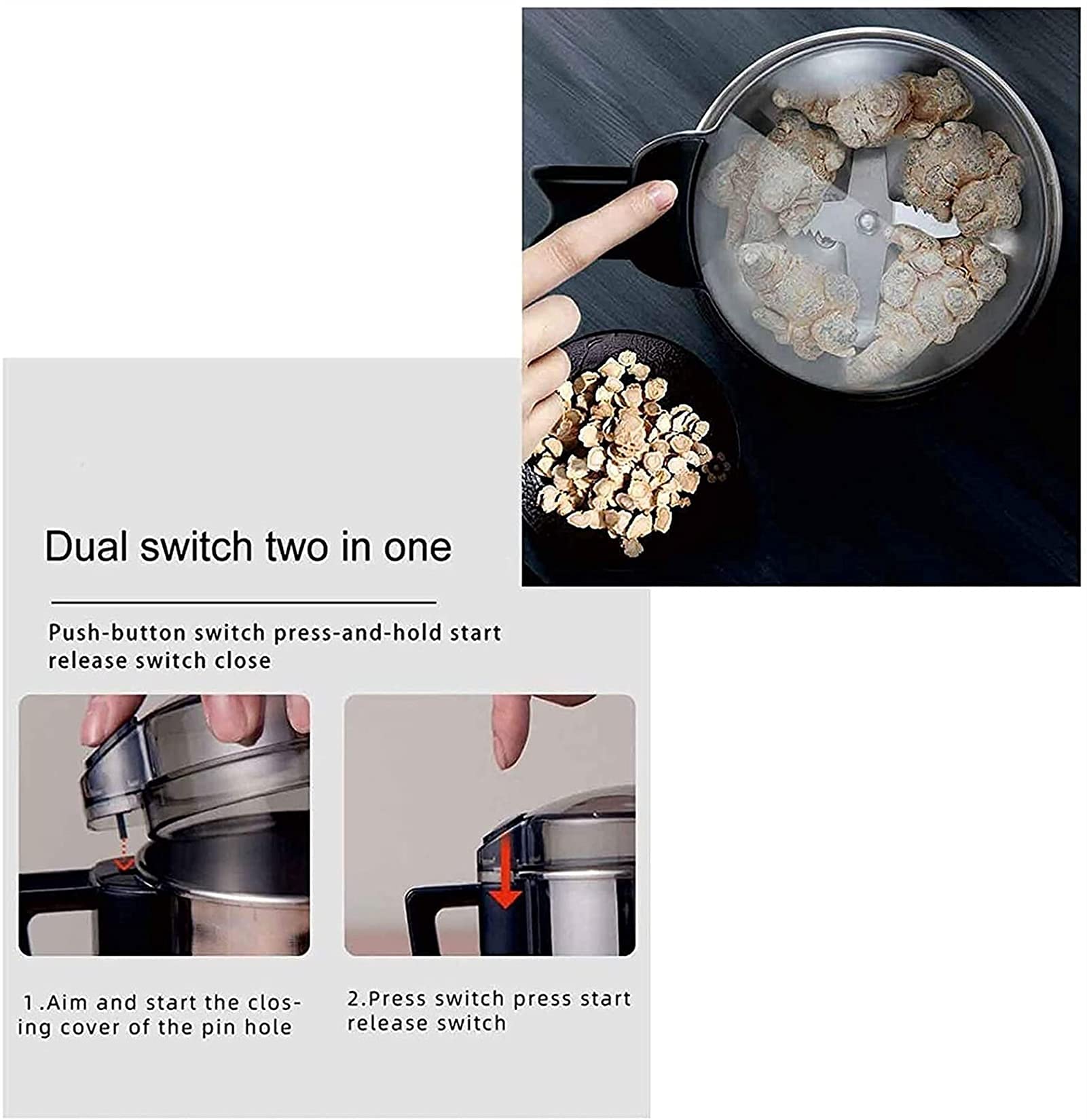 Dual switch two in one

Push-button switch press-and-hold start release switch close

1.Aim and start the closing cover of the pin hole

2.Press switch press start release switch