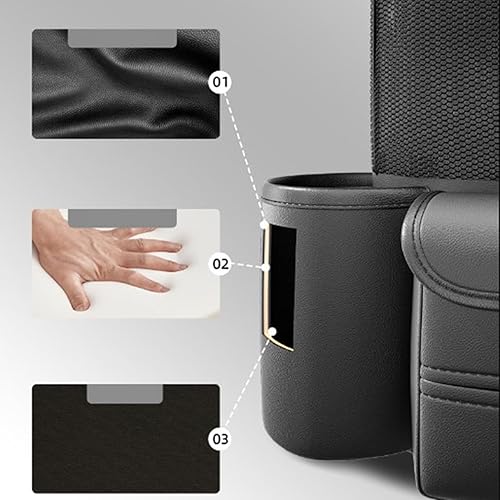 01

02

03