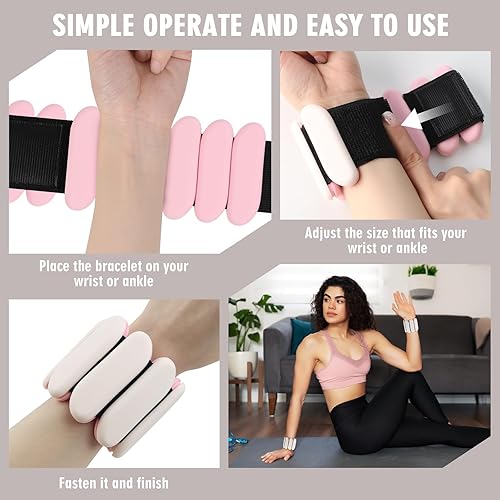 SIMPLE OPERATE AND EASY TO USE

Place the bracelet on your wrist or ankle

Adjust the size that fits your wrist or ankle

Fasten it and finish