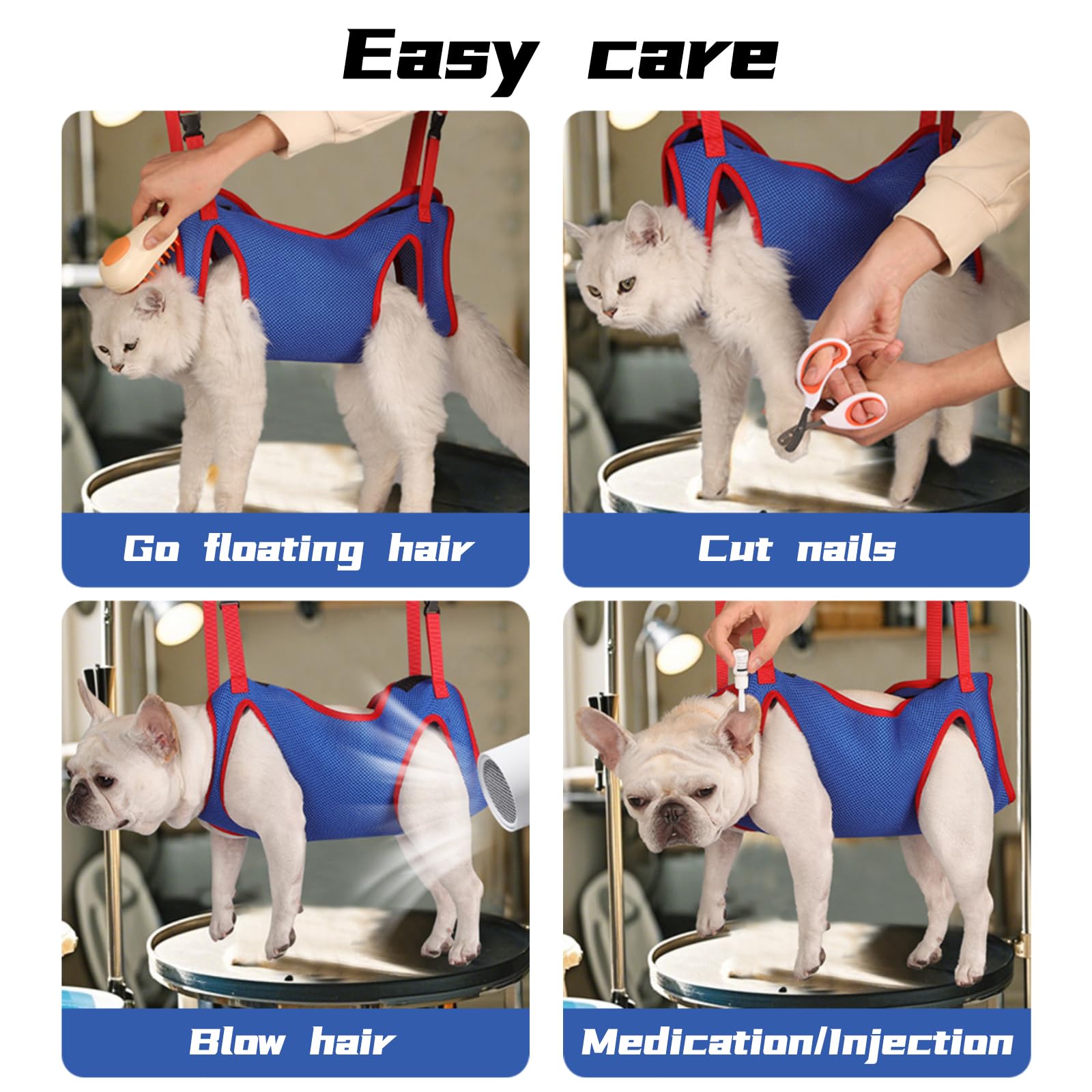 Easy care

Go floating hair

Cut nails

Blow hair

Medication/Injection