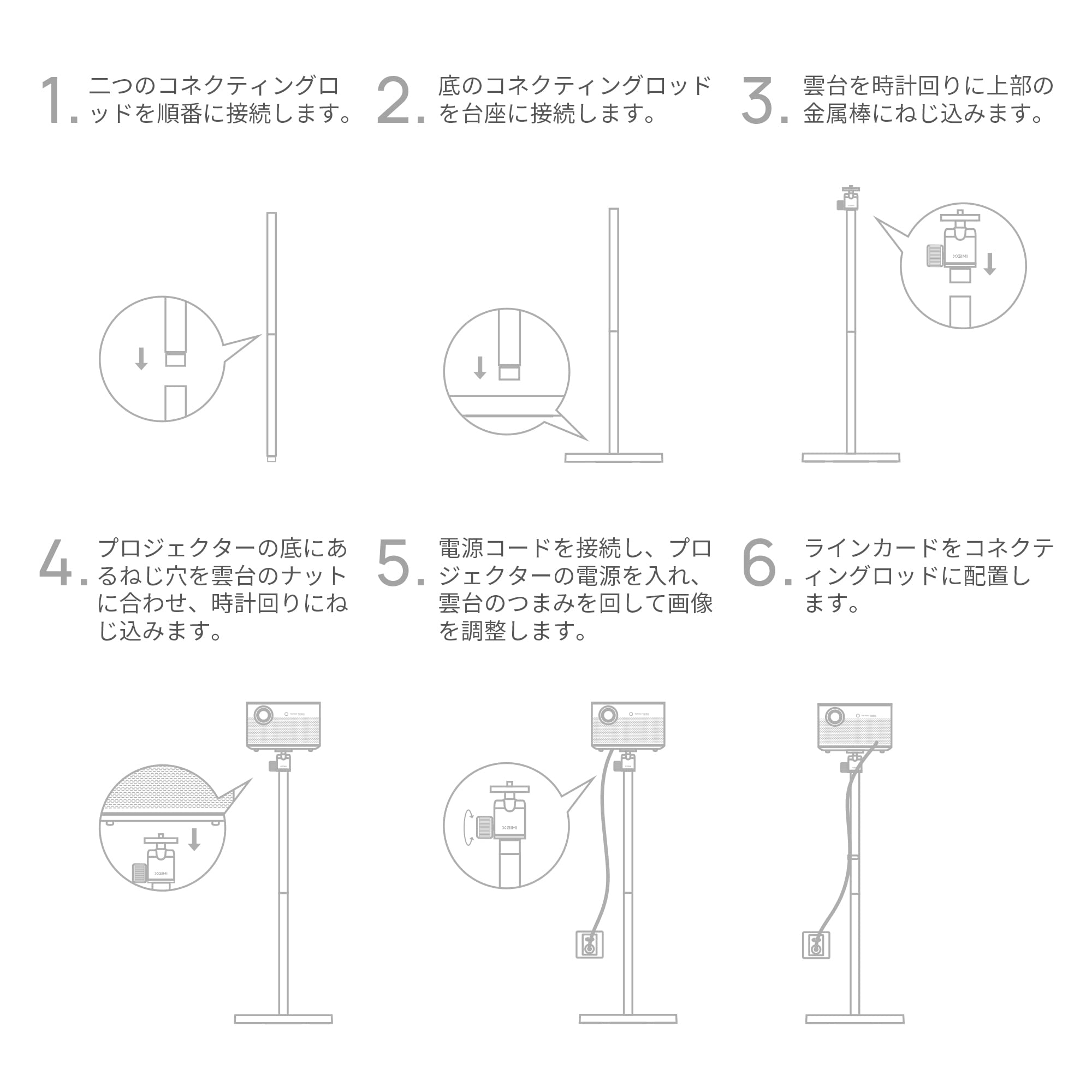 1. 二つのコネクティングロッドを順番に接続します。

2. 底のコネクティングロッドを台座に接続します。

3. 雲台を時計回りに上部の金属棒にねじ込みます。

XGIMI

4. プロジェクターの底にあるねじ穴を雲台のナットに合わせ、時計回りにねじ込みます。

5. 電源コードを接続し、プロジェクターの電源を入れ、雲台のつまみを回して画像を調整します。

6. ラインカードをコネクティングロッドに配置します。

XGIMI

XGIMI