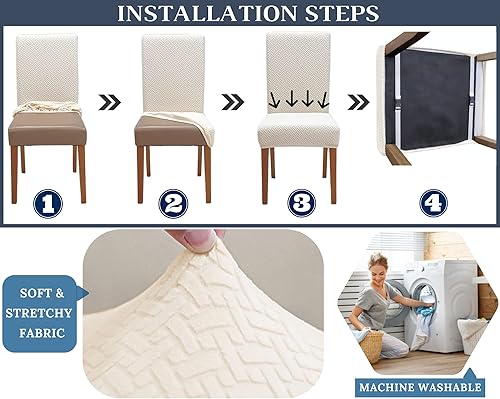 INSTALLATION STEPS

1

2

3

4

SOFT & STRETCHY FABRIC

MACHINE WASHABLE