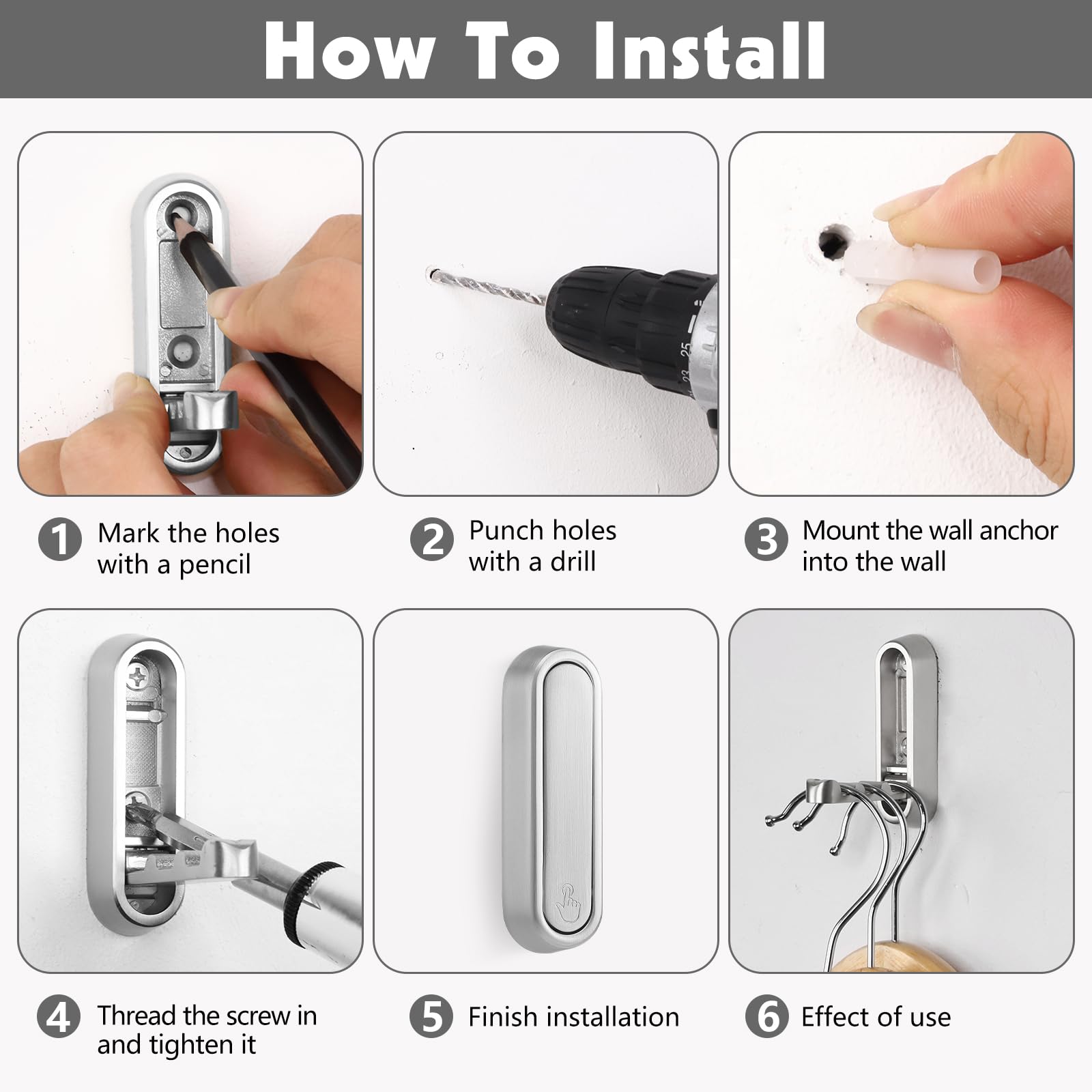 How To Install

1 Mark the holes with a pencil

2 Punch holes with a drill

3 Mount the wall anchor into the wall

4 Thread the screw in and tighten it

5 Finish installation

6 Effect of use