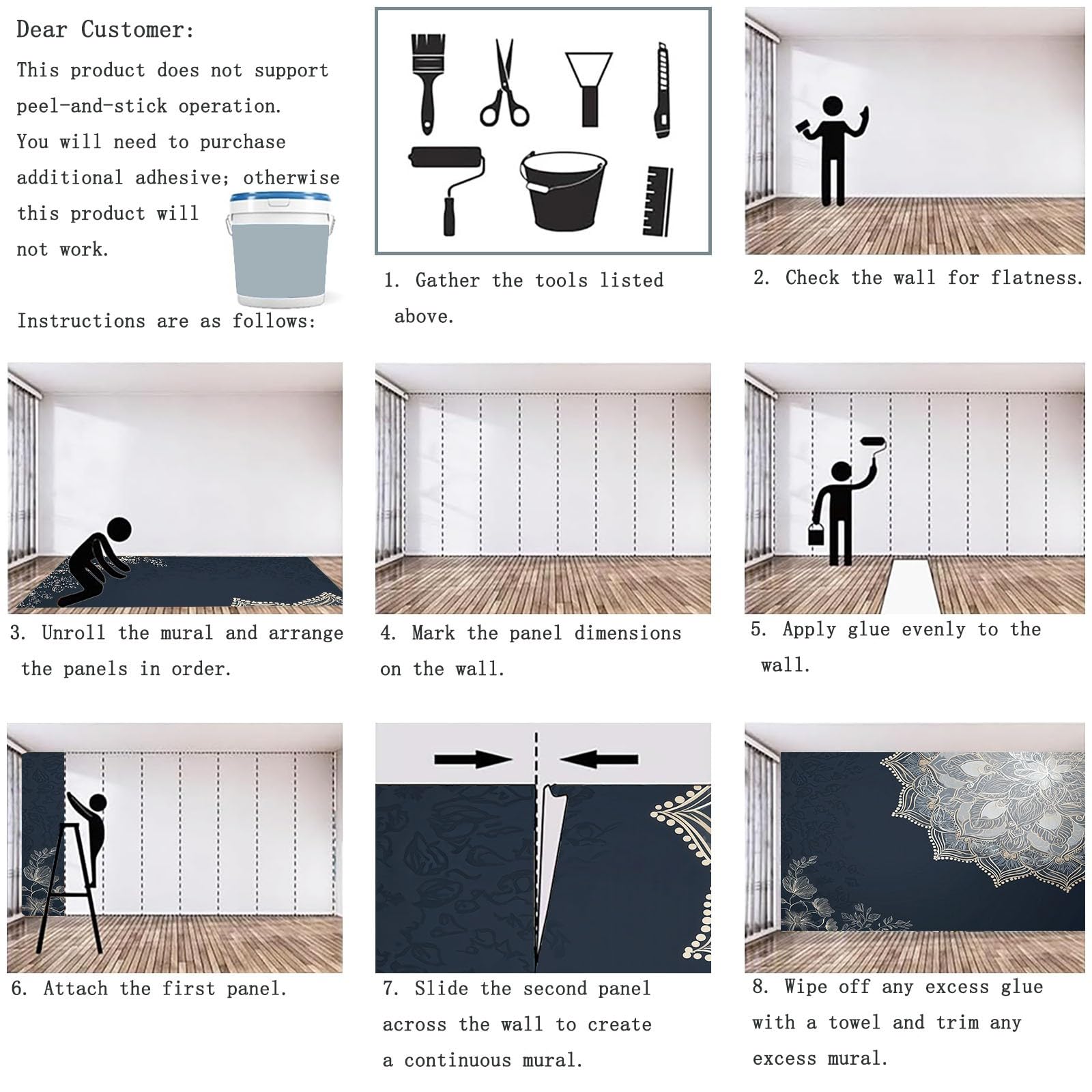 Dear Customer:

This product does not support peel-and-stick operation. You will need to purchase additional adhesive; otherwise this product will not work.

Instructions are as follows:

1. Gather the tools listed above.

2. Check the wall for flatness.

3. Unroll the mural and arrange the panels in order.

4. Mark the panel dimensions on the wall.

5. Apply glue evenly to the wall.

6. Attach the first panel.

7. Slide the second panel across the wall to create a continuous mural.

8. Wipe off any excess glue with a towel and trim any excess mural.