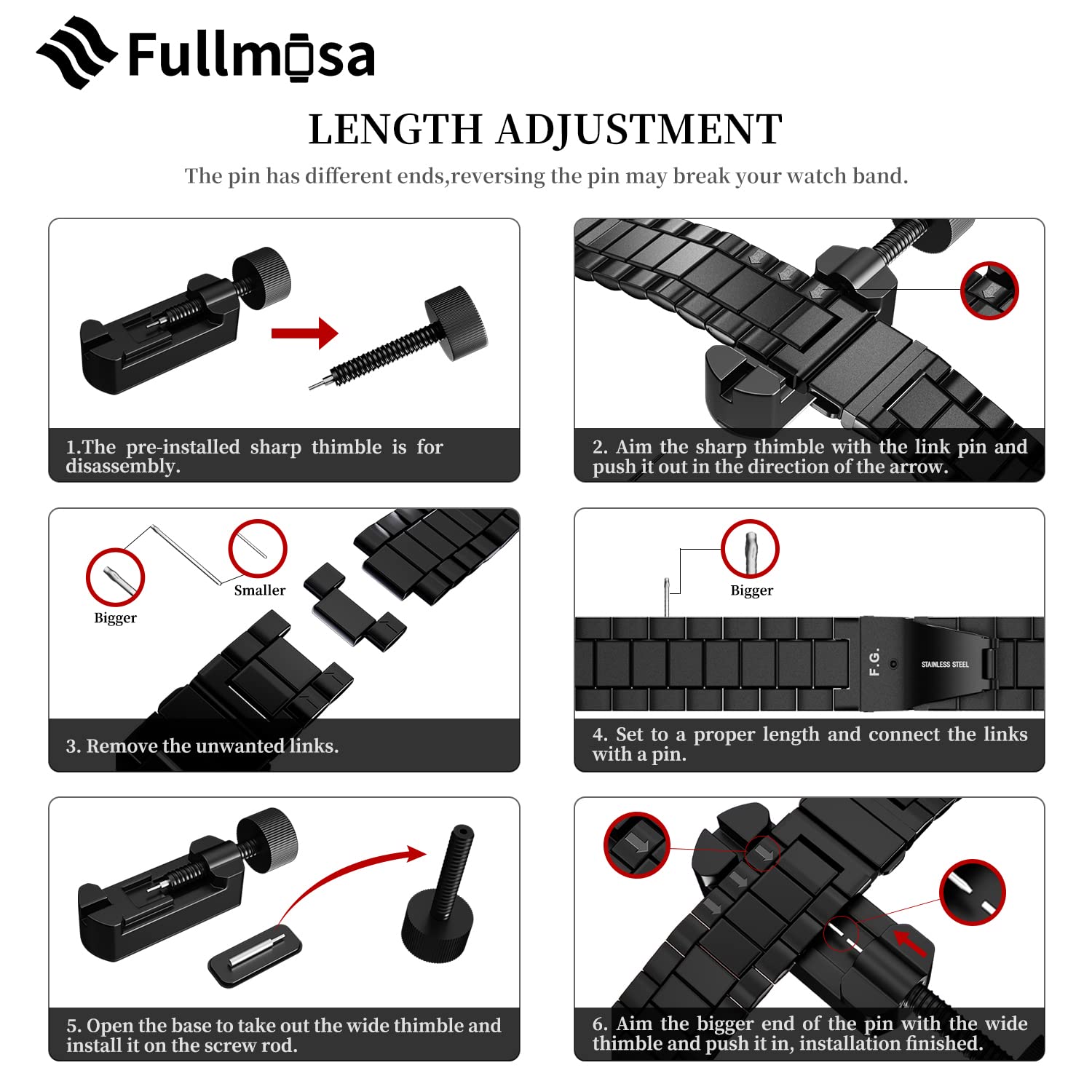 Fullmosa

LENGTH ADJUSTMENT

The pin has different ends,reversing the pin may break your watch band.

1.The pre-installed sharp thimble is for disassembly.

2. Aim the sharp thimble with the link pin and push it out in the direction of the arrow.

Bigger

Smaller

3. Remove the unwanted links.

Bigger

F.G.

STAINLESS STEEL

4. Set to a proper length and connect the links with a pin.

5. Open the base to take out the wide thimble and install it on the screw rod.

6. Aim the bigger end of the pin with the wide thimble and push it in, installation finished.