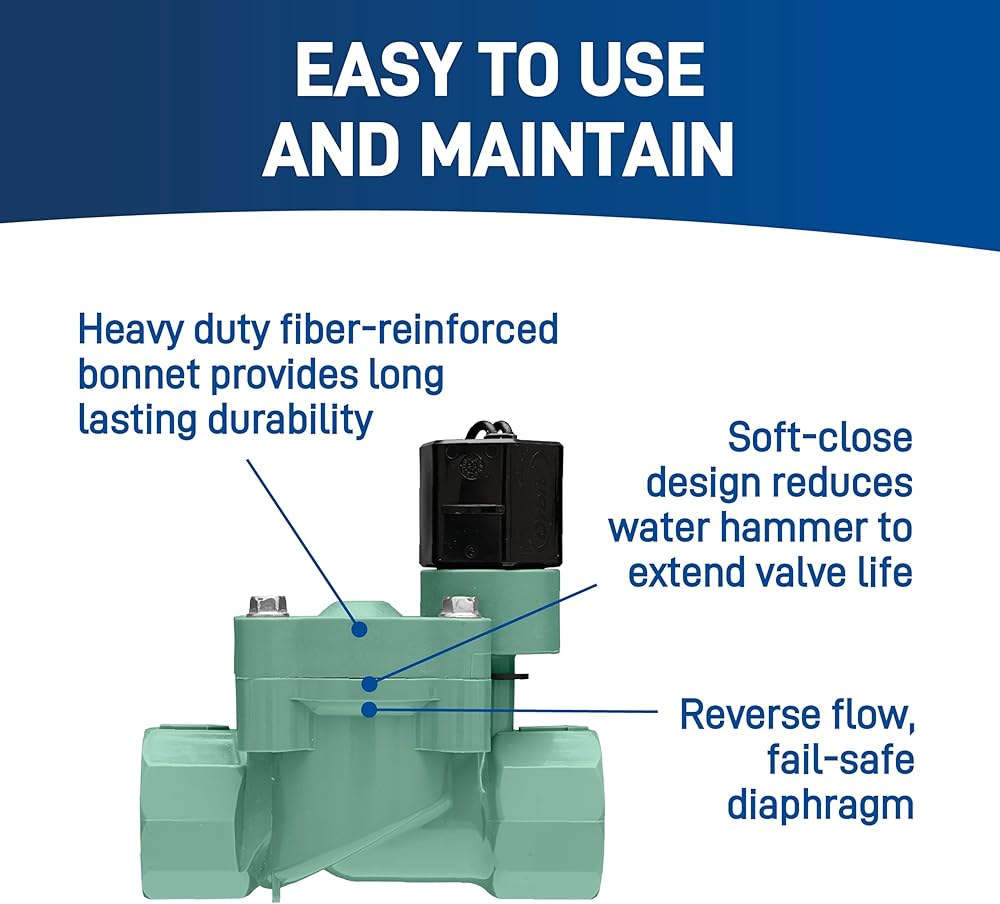 EASY TO USE AND MAINTAIN

Heavy duty fiber-reinforced bonnet provides long lasting durability

Soft-close design reduces water hammer to extend valve life

Reverse flow, fail-safe diaphragm