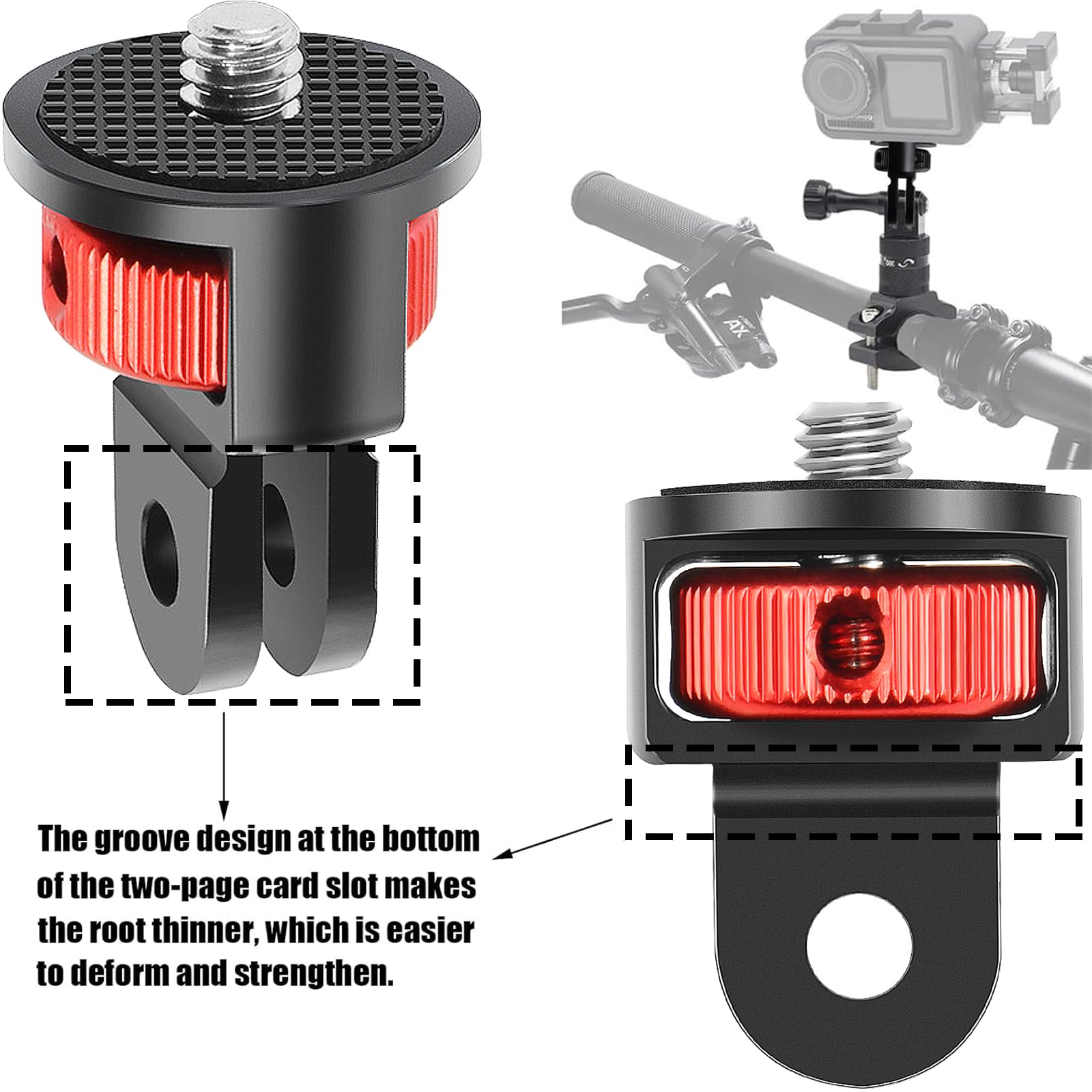 The groove design at the bottom of the two-page card slot makes the root thinner, which is easier to deform and strengthen.