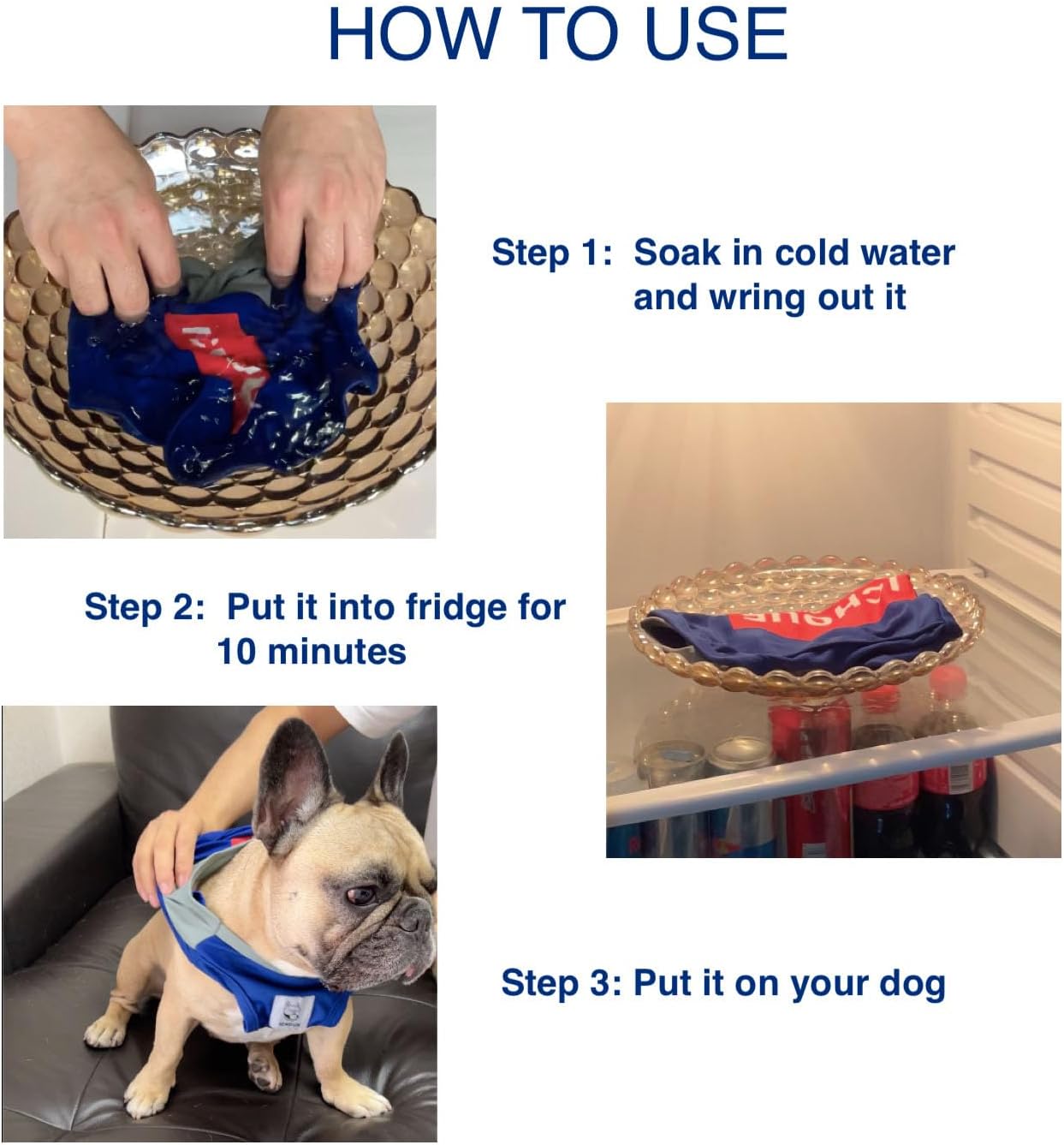 HOW TO USE

Step 1: Soak in cold water and wring out it

Step 2: Put it into fridge for 10 minutes

Step 3: Put it on your dog