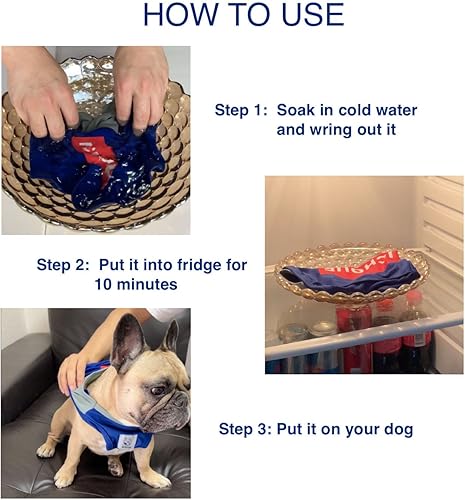 HOW TO USE

Step 1: Soak in cold water and wring out it

Step 2: Put it into fridge for 10 minutes

Step 3: Put it on your dog