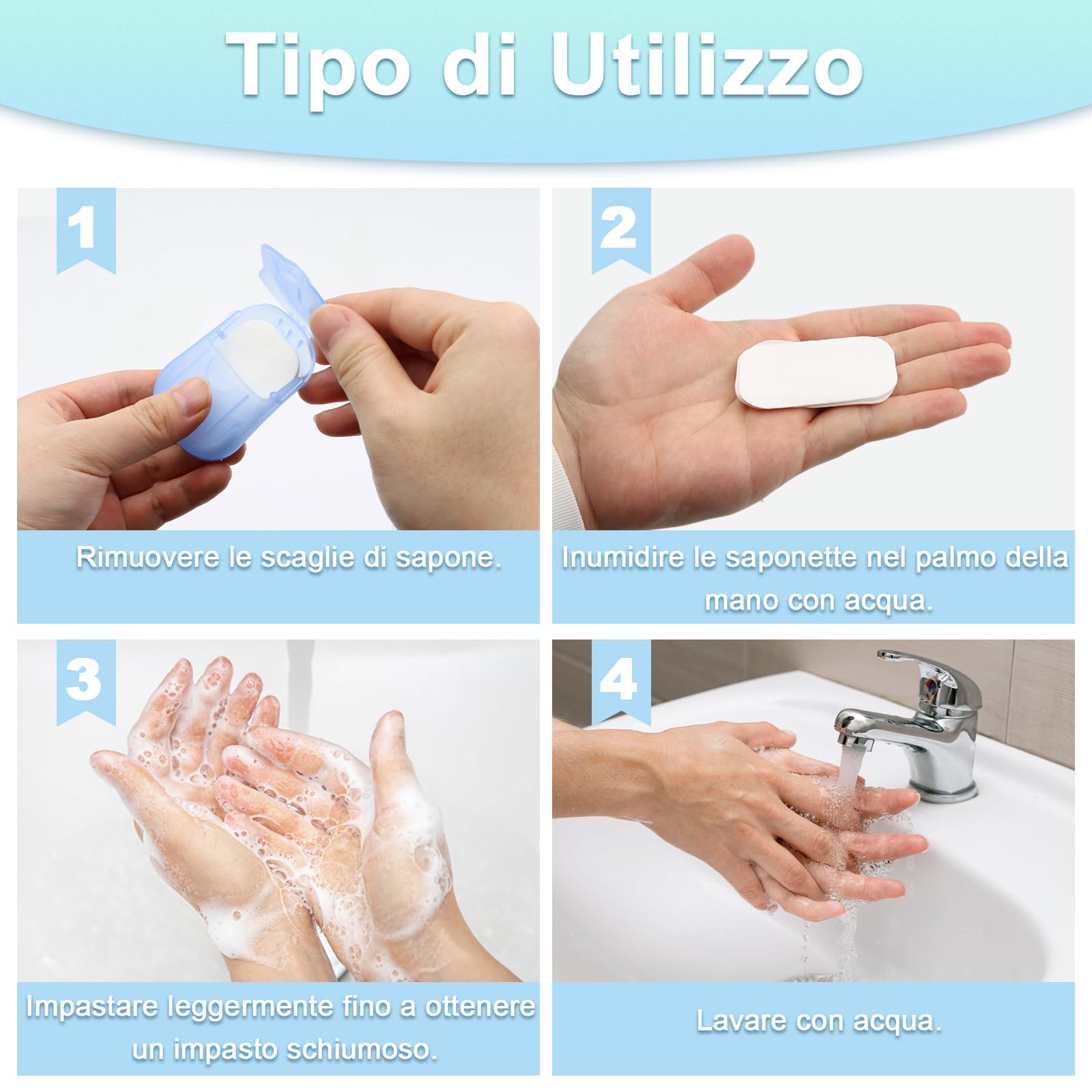 Tipo di Utilizzo

1

Rimuovere le scaglie di sapone.

2

Inumidire le saponette nel palmo della mano con acqua.

3

Impastare leggermente fino a ottenere un impasto schiumoso.

4

Lavare con acqua.