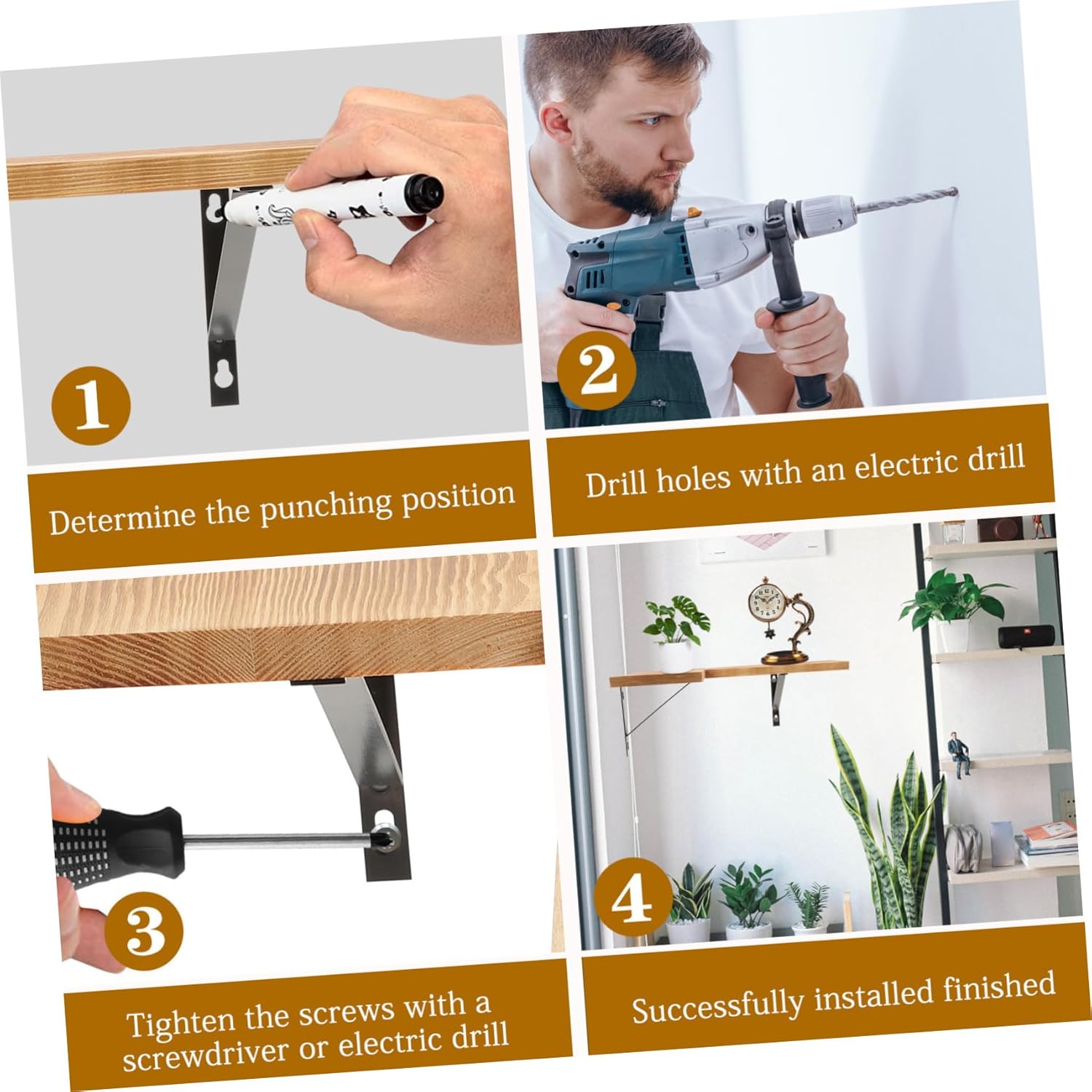 1

Determine the punching position

2

Drill holes with an electric drill

3

Tighten the screws with a screwdriver or electric drill

4

Successfully installed finished