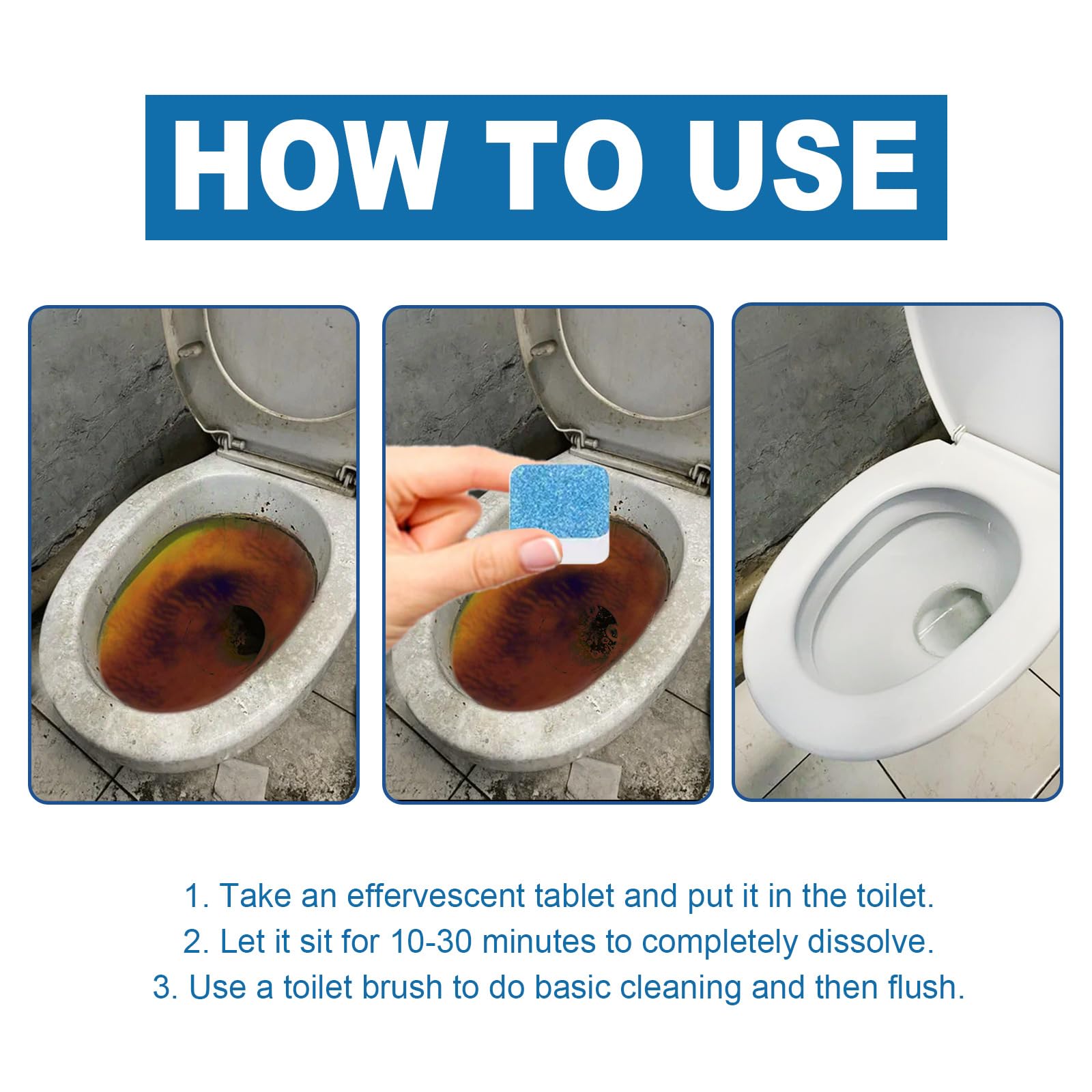 HOW TO USE

1. Take an effervescent tablet and put it in the toilet.
2. Let it sit for 10-30 minutes to completely dissolve.
3. Use a toilet brush to do basic cleaning and then flush.