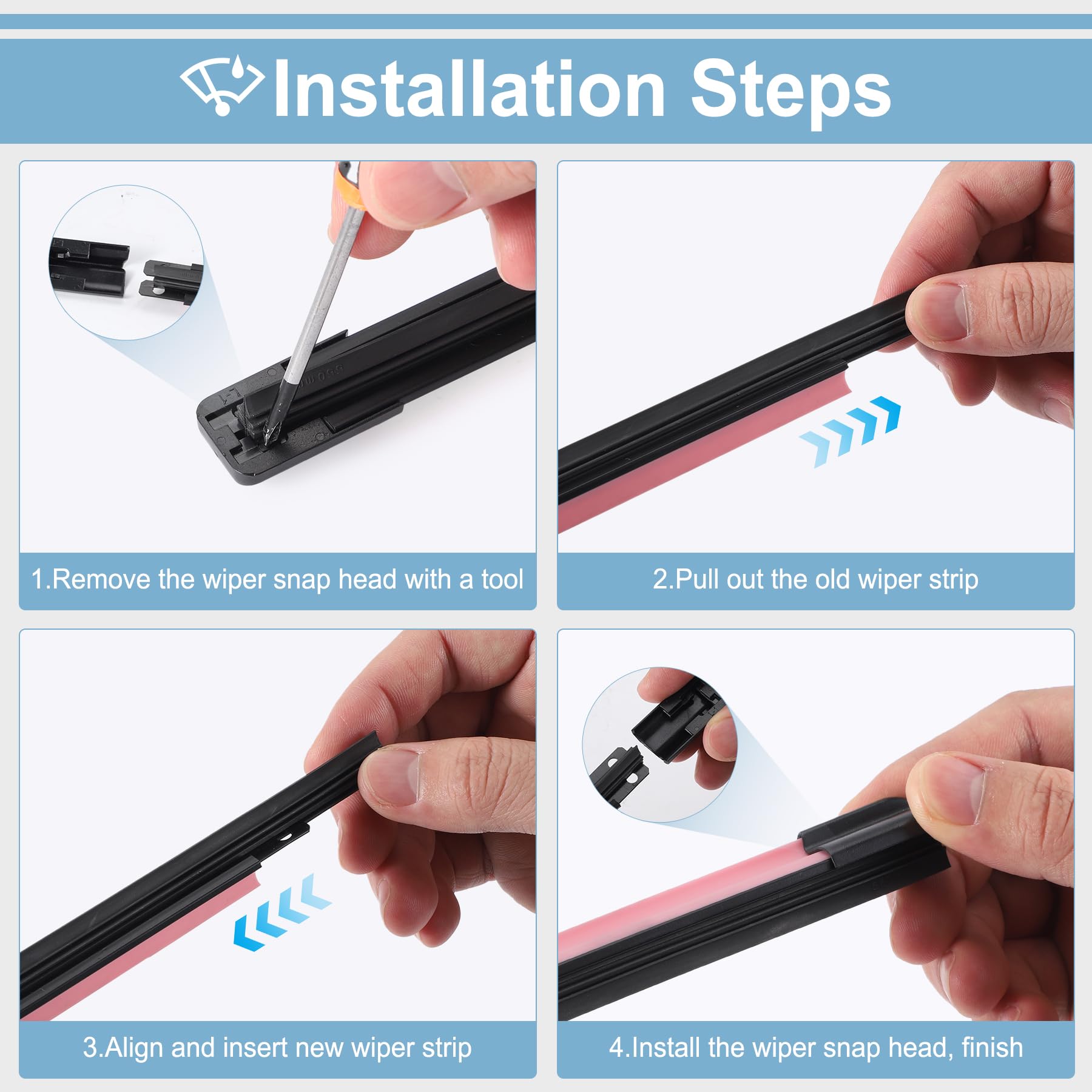 Installation Steps

1.Remove the wiper snap head with a tool

2.Pull out the old wiper strip

3.Align and insert new wiper strip

4.Install the wiper snap head, finish