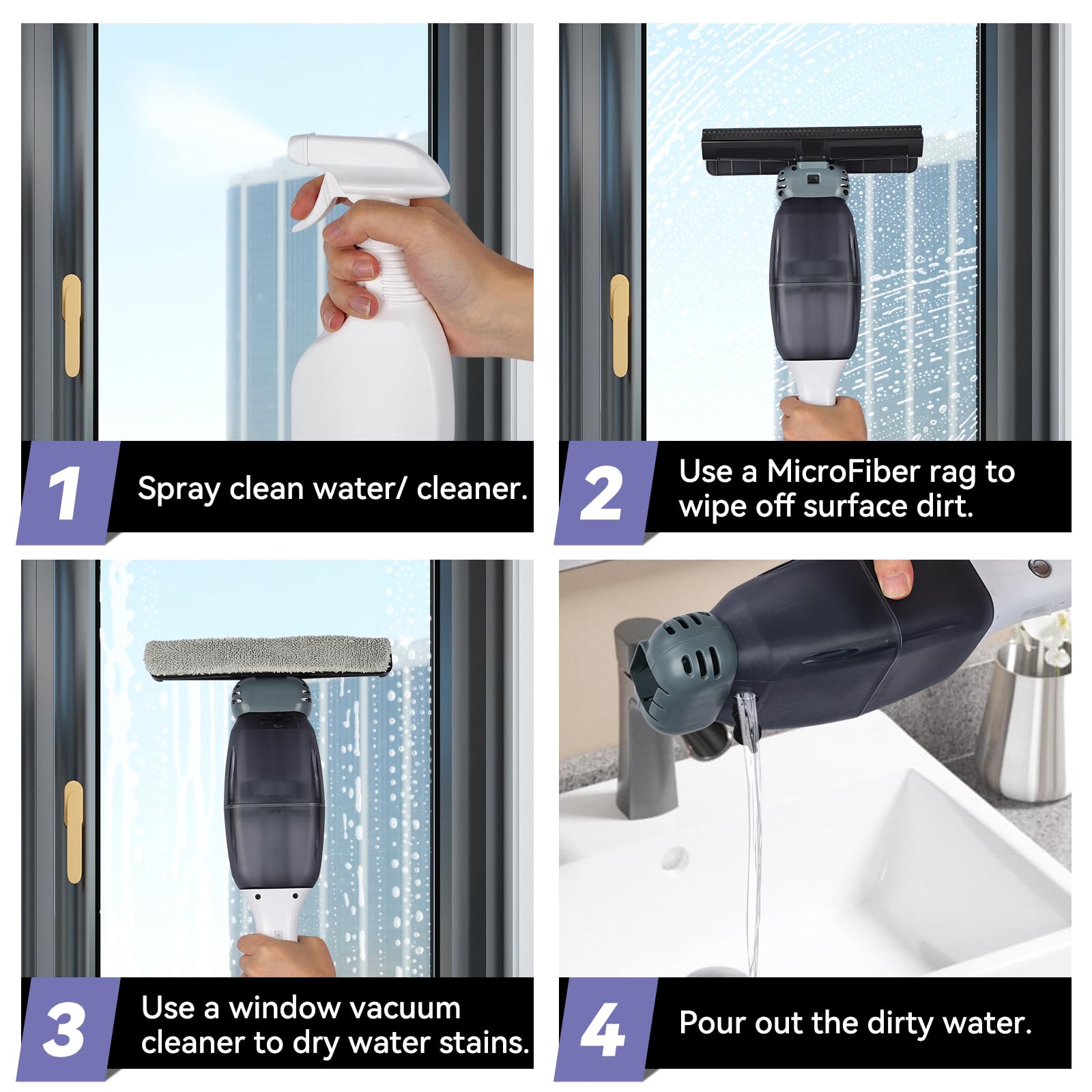 1
Spray clean water/ cleaner.

2
Use a MicroFiber rag to wipe off surface dirt.

3
Use a window vacuum cleaner to dry water stains.

4
Pour out the dirty water.