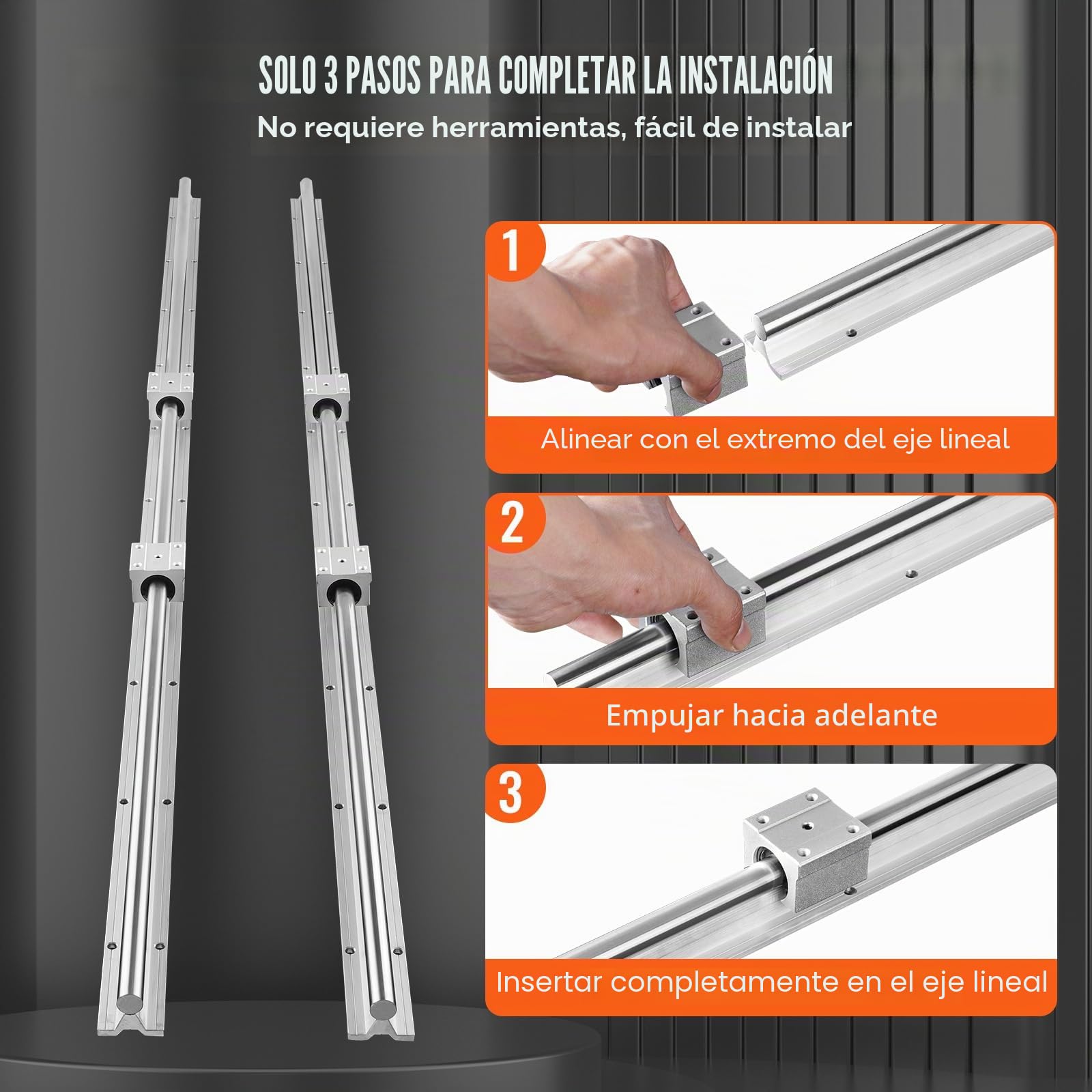 SOLO 3 PASOS PARA COMPLETAR LA INSTALACIÓN

No requiere herramientas, fácil de instalar

1

Alinear con el extremo del eje lineal

2

Empujar hacia adelante

3

Insertar completamente en el eje lineal