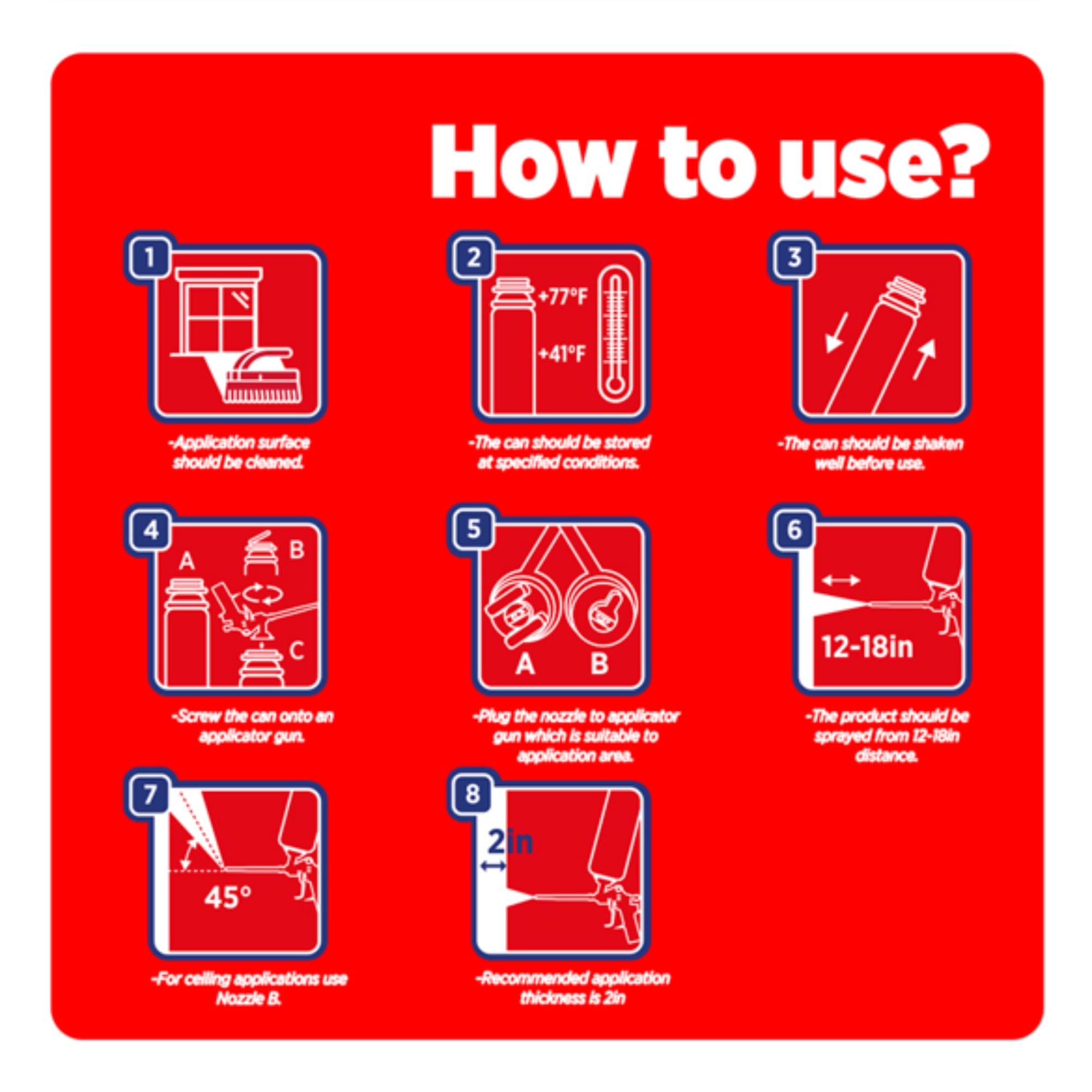 How to use?

1

-Application surface should be cleaned.

2

+77°F

+41°F

-The can should be stored at specified conditions.

3

-The can should be shaken well before use.

4

A

B

C

-Screw the can onto an applicator gun.

5

A

B

-Plug the nozzle to applicator gun which is suitable to application area.

6

12-18in

-The product should be sprayed from 12-18in distance.

7

45°

-For ceiling applications use Nozzle B.

8

2in

-Recommended application thickness is 2in