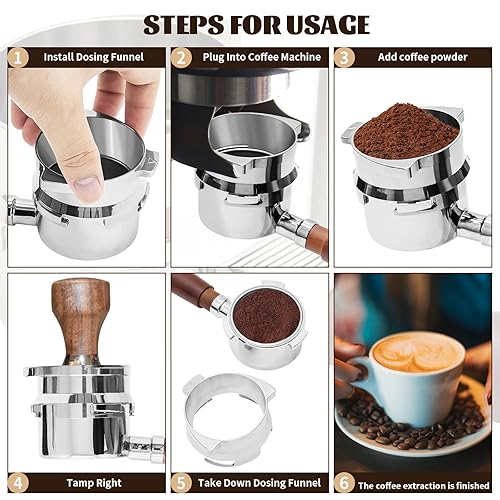 STEPS FOR USAGE

1 Install Dosing Funnel

2 Plug Into Coffee Machine

3 Add coffee powder

4 Tamp Right

5 Take Down Dosing Funnel

6 The coffee extraction is finished