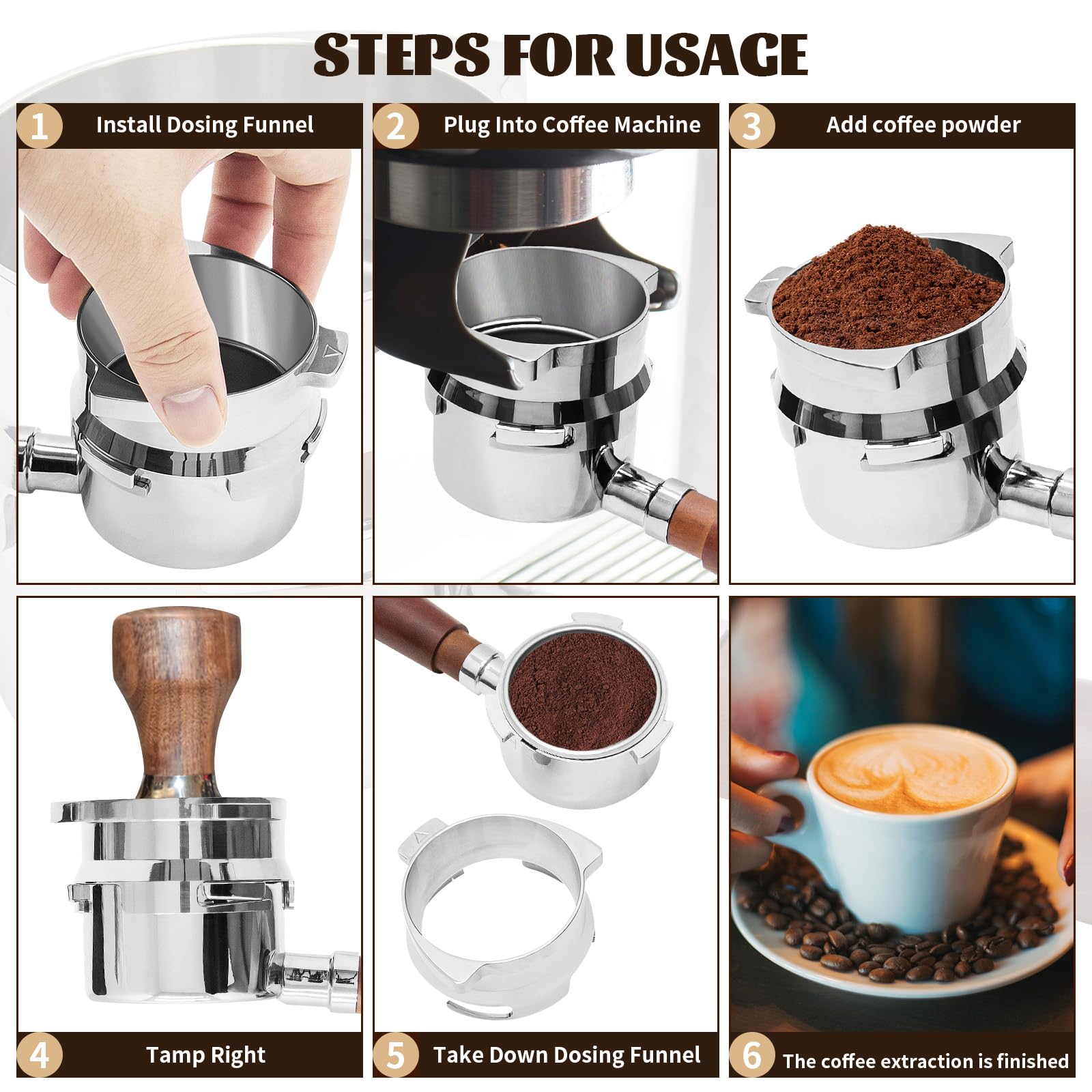 STEPS FOR USAGE

1 Install Dosing Funnel

2 Plug Into Coffee Machine

3 Add coffee powder

4 Tamp Right

5 Take Down Dosing Funnel

6 The coffee extraction is finished