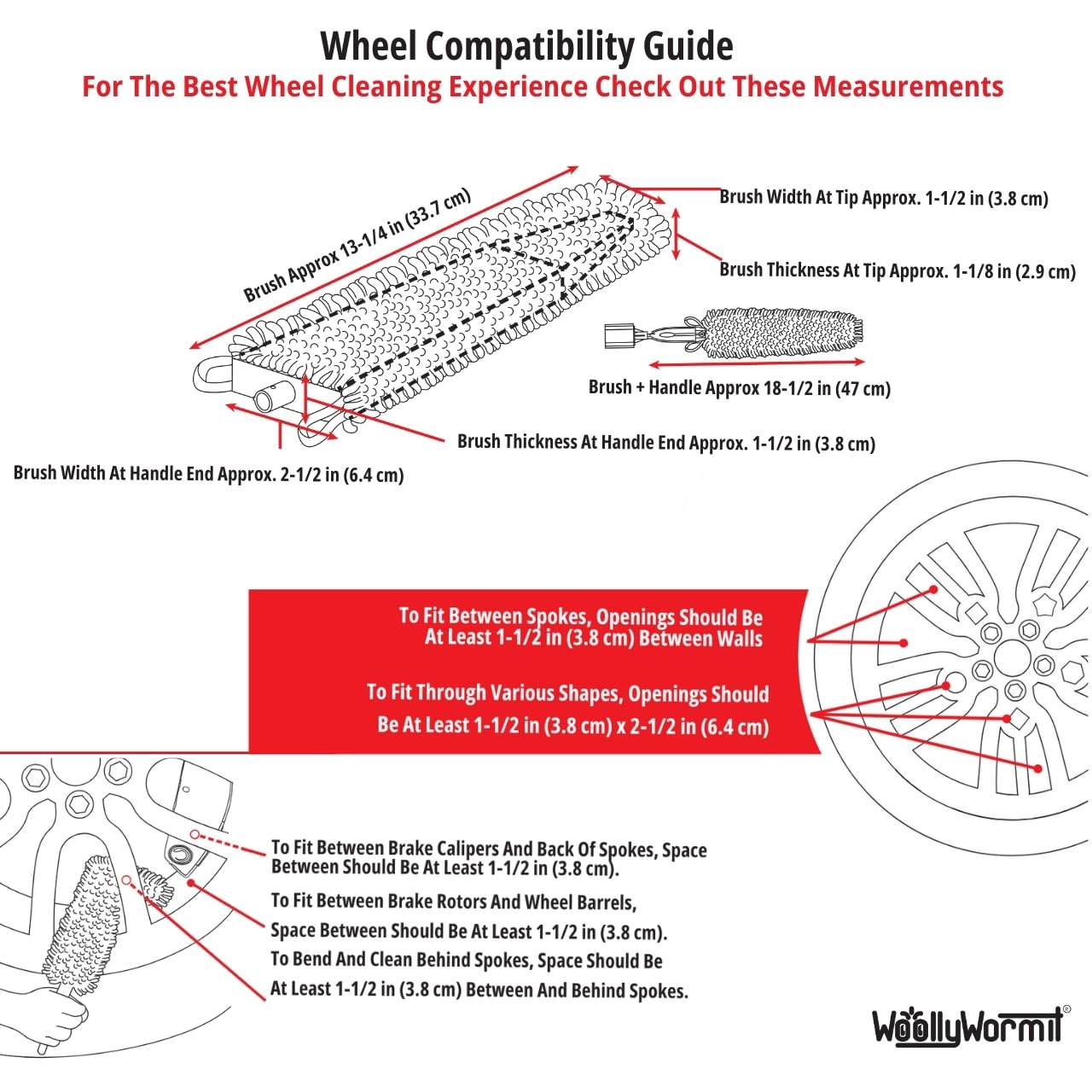 Wheel Compatibility Guide

For The Best Wheel Cleaning Experience Check Out These Measurements

Brush Approx 13-1/4 in (33.7 cm)

Brush Width At Tip Approx. 1-1/2 in (3.8 cm)

Brush Thickness At Tip Approx. 1-1/8 in (2.9 cm)

Brush + Handle Approx 18-1/2 in (47 cm)

Brush Thickness At Handle End Approx. 1-1/2 in (3.8 cm)

Brush Width At Handle End Approx. 2-1/2 in (6.4 cm)

To Fit Between Spokes, Openings Should Be At Least 1-1/2 in (3.8 cm) Between Walls

To Fit Through Various Shapes, Openings Should Be At Least 1-1/2 in (3.8 cm) x 2-1/2 in (6.4 cm)

To Fit Between Brake Calipers And Back Of Spokes, Space Between Should Be At Least 1-1/2 in (3.8 cm).

To Fit Between Brake Rotors And Wheel Barrels, Space Between Should Be At Least 1-1/2 in (3.8 cm).

To Bend And Clean Behind Spokes, Space Should Be At Least 1-1/2 in (3.8 cm) Between And Behind Spokes.

WoollyWormit®