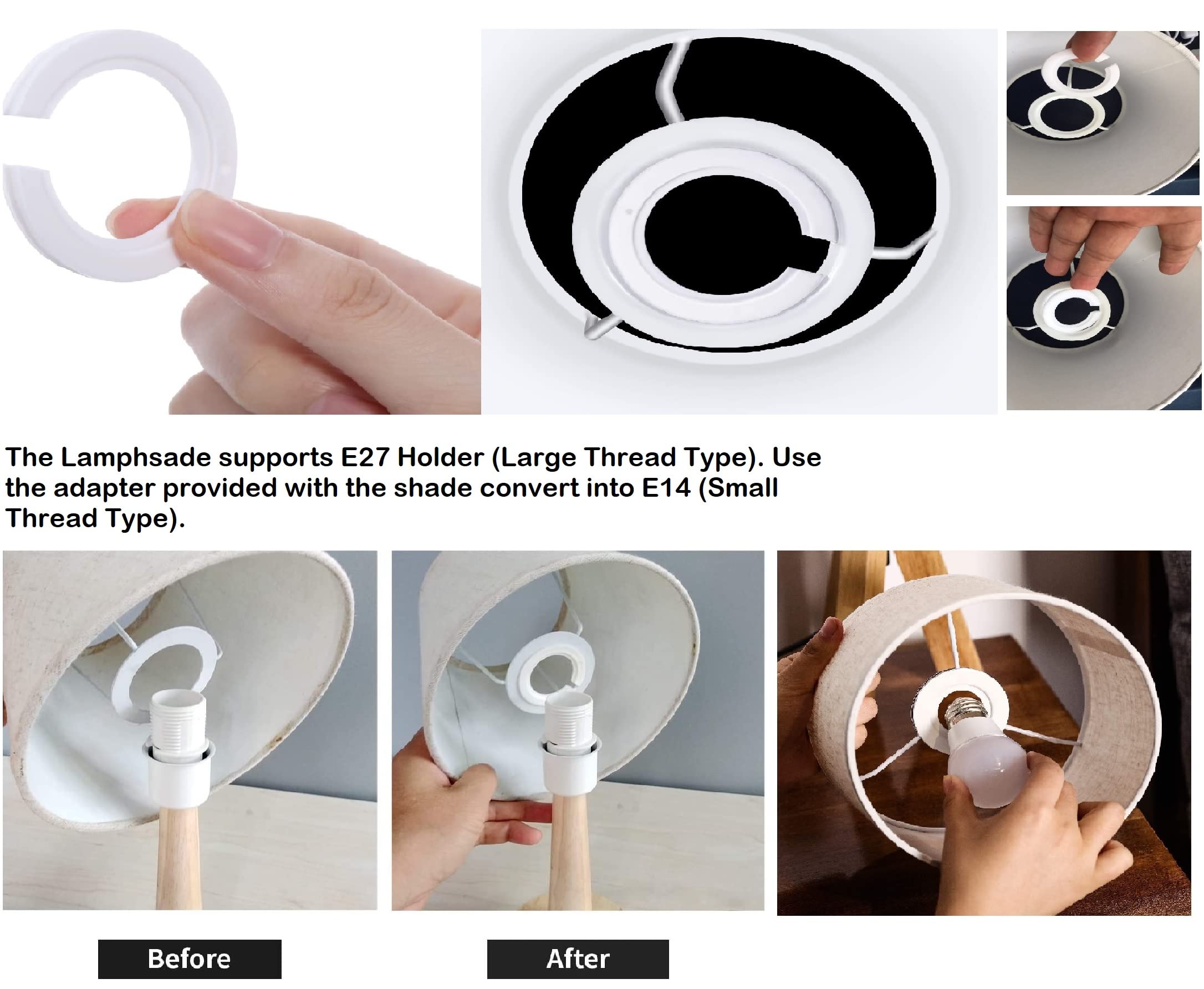 The Lamphsade supports E27 Holder (Large Thread Type). Use the adapter provided with the shade convert into E14 (Small Thread Type).

Before

After