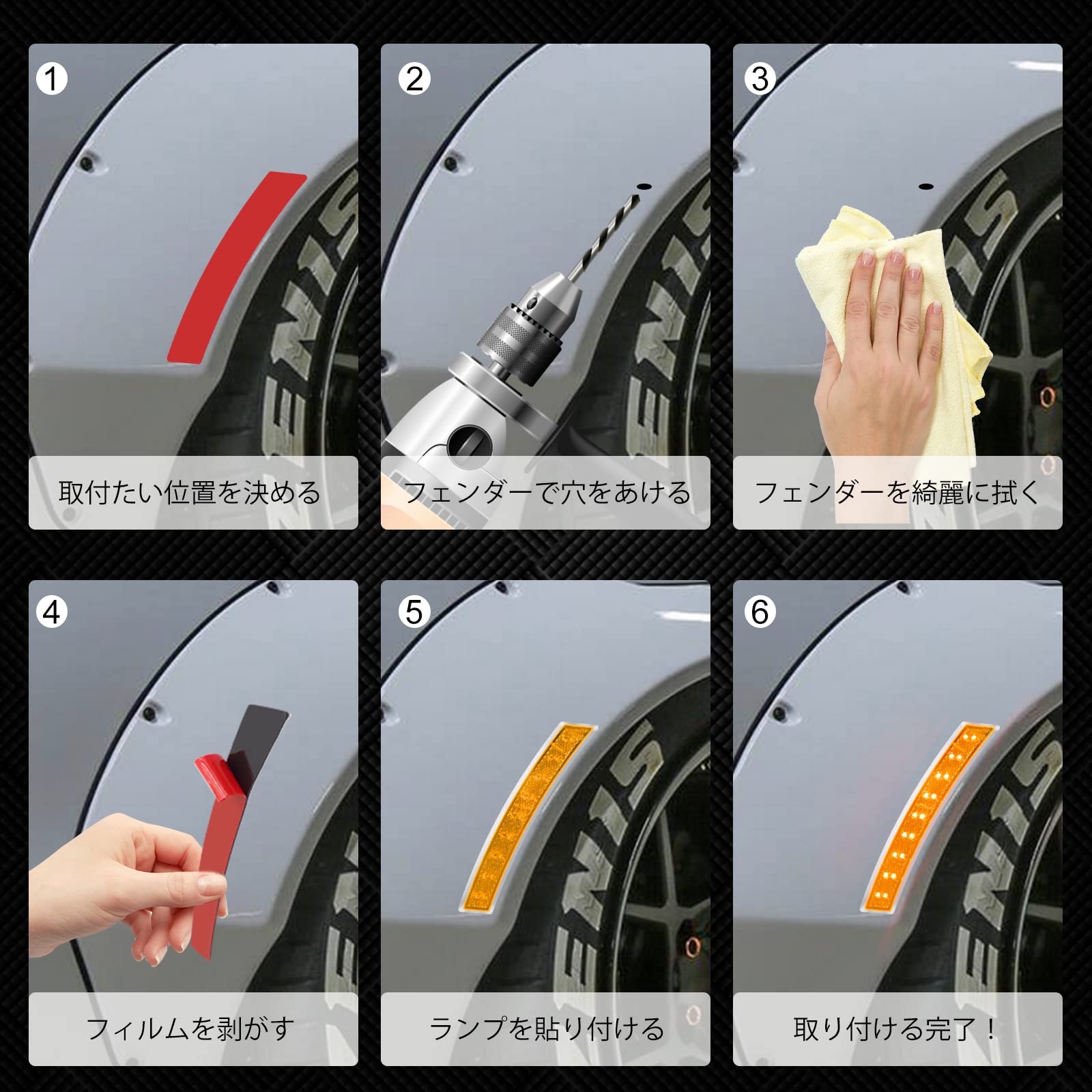 1
取付たい位置を決める

2
フェンダーで穴をあける

3
フェンダーを綺麗に拭く

4
フィルムを剥がす

5
ランプを貼り付ける

6
取り付ける完了！