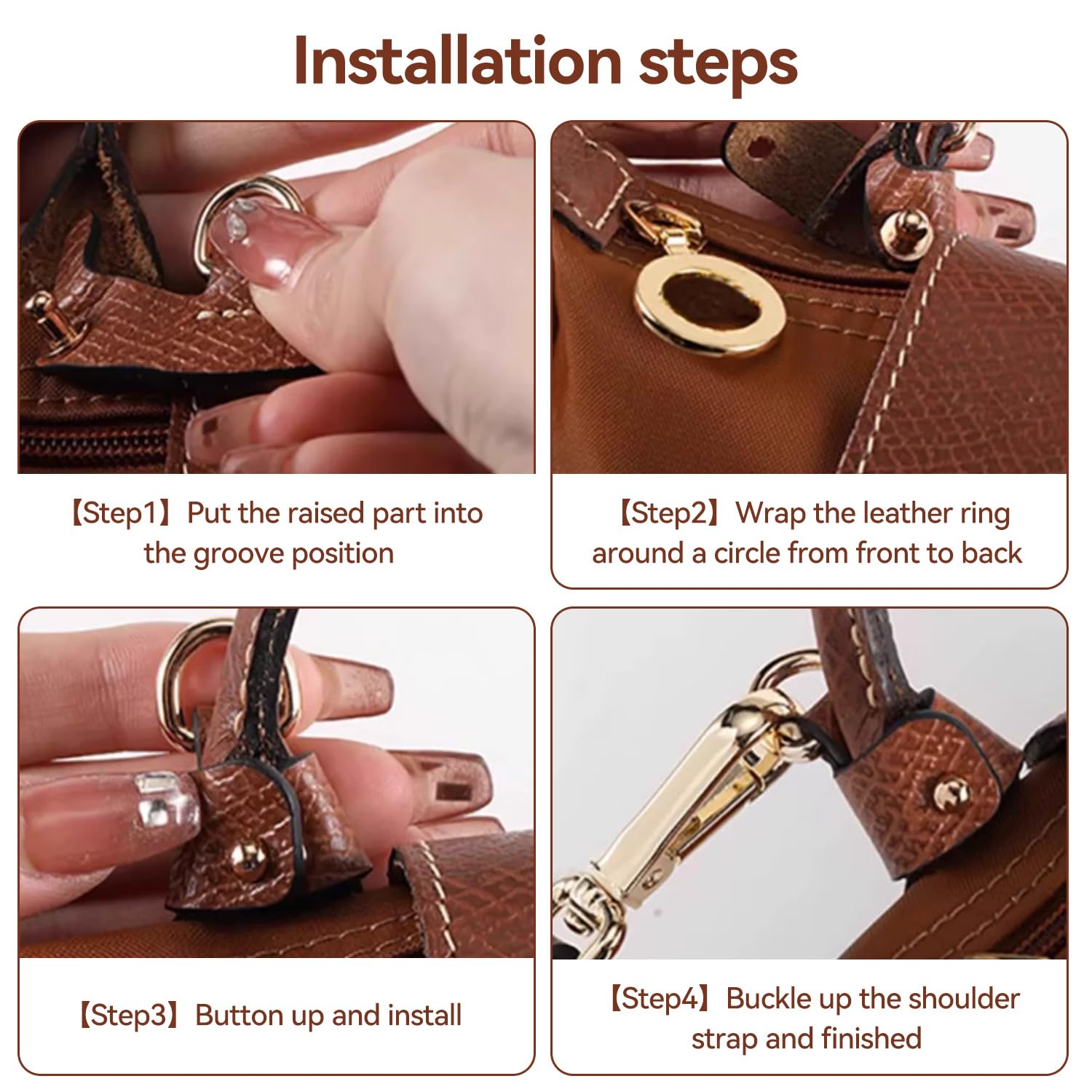 Installation steps

【Step1】Put the raised part into the groove position

【Step2】Wrap the leather ring around a circle from front to back

【Step3】Button up and install

【Step4】Buckle up the shoulder strap and finished