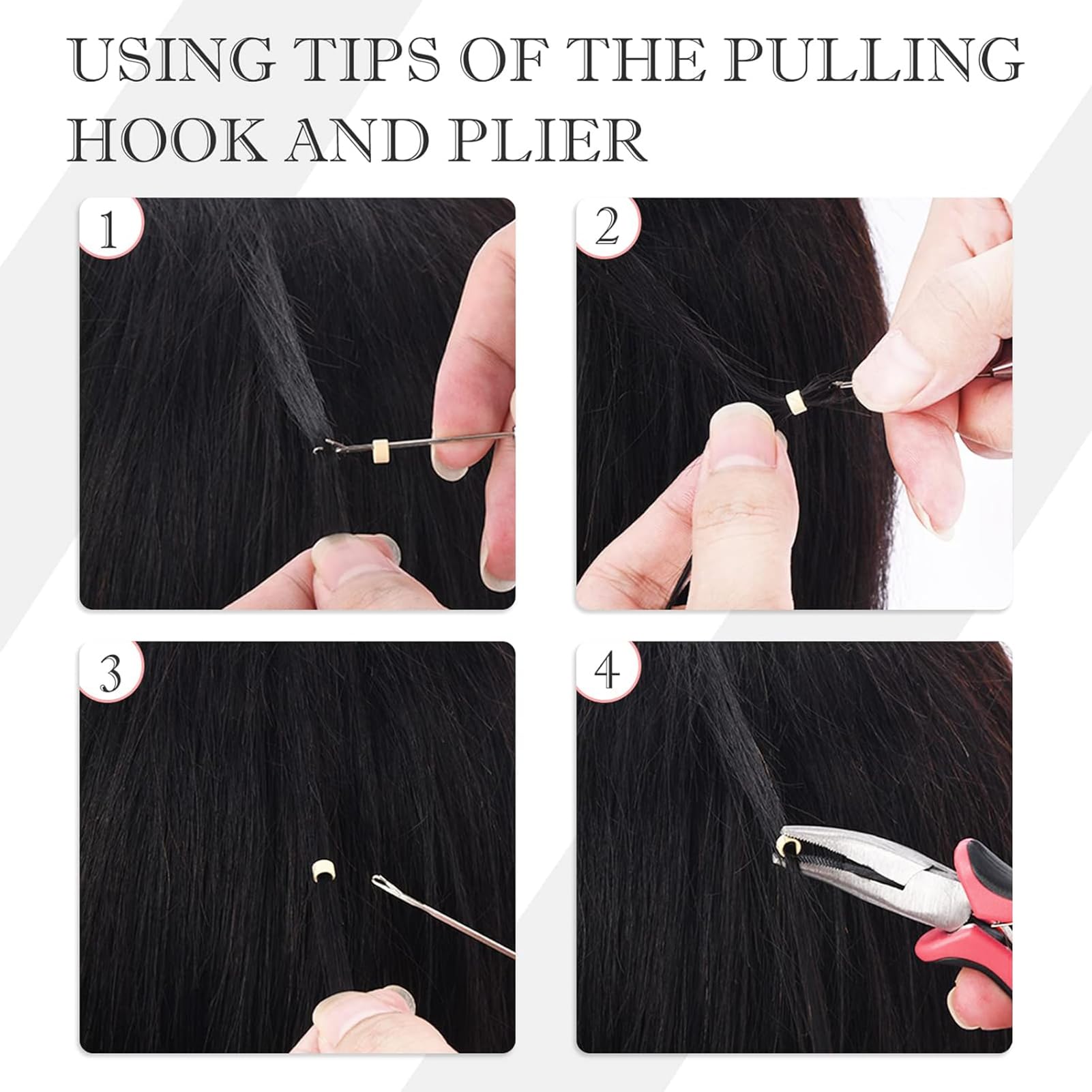 USING TIPS OF THE PULLING HOOK AND PLIER

1

2

3

4