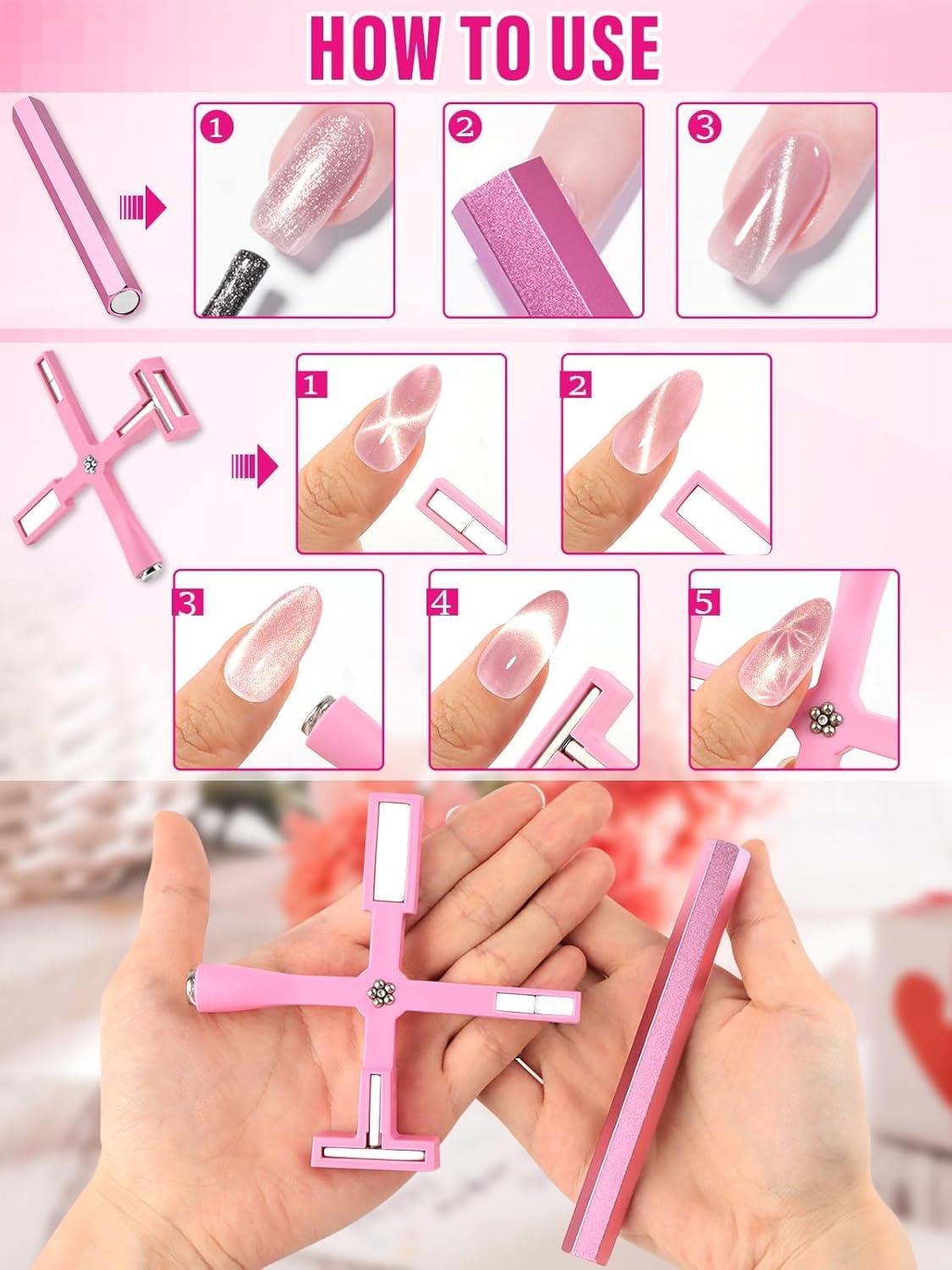 HOW TO USE

1

2

3

1

2

3

4

5