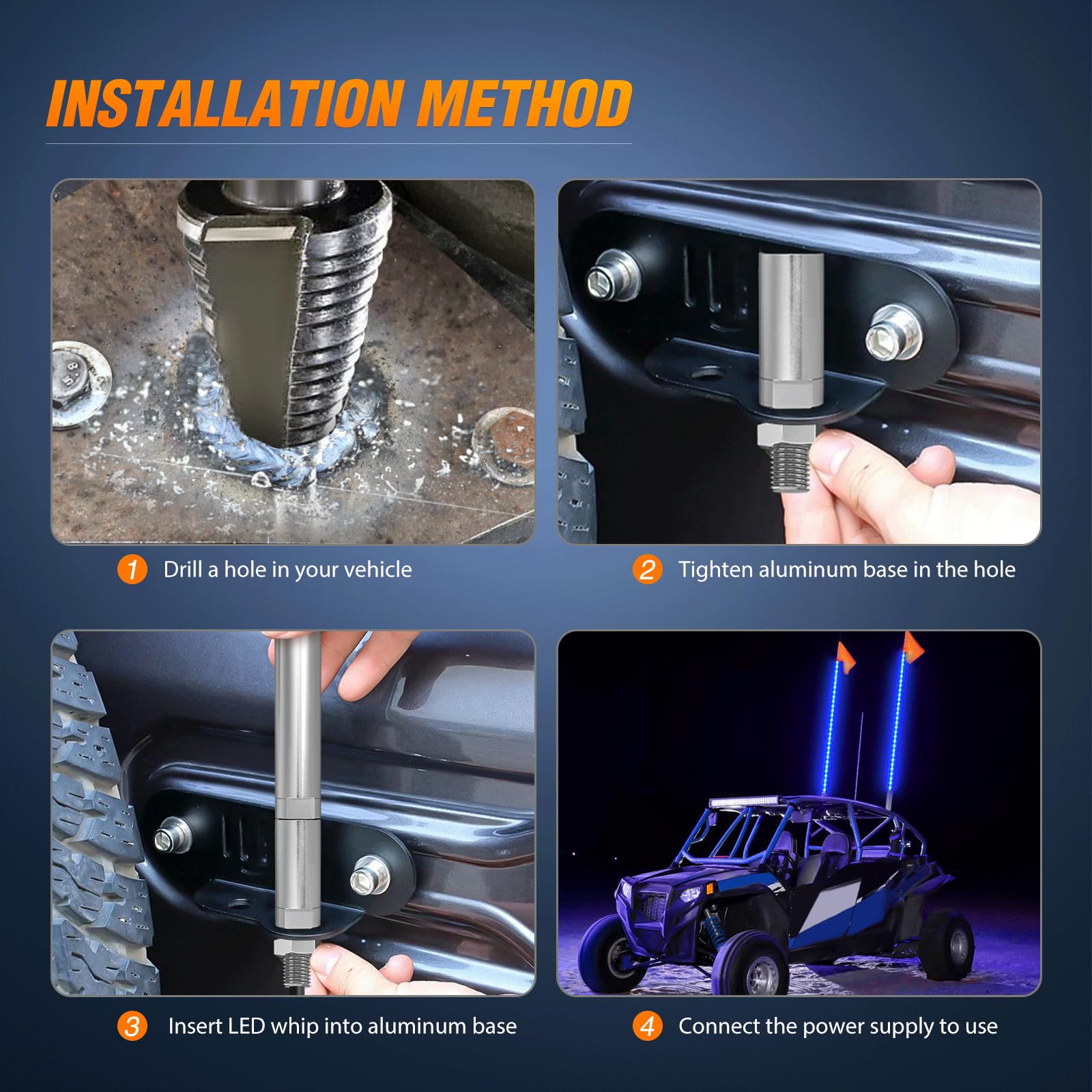 INSTALLATION METHOD

1 Drill a hole in your vehicle

2 Tighten aluminum base in the hole

3 Insert LED whip into aluminum base

4 Connect the power supply to use